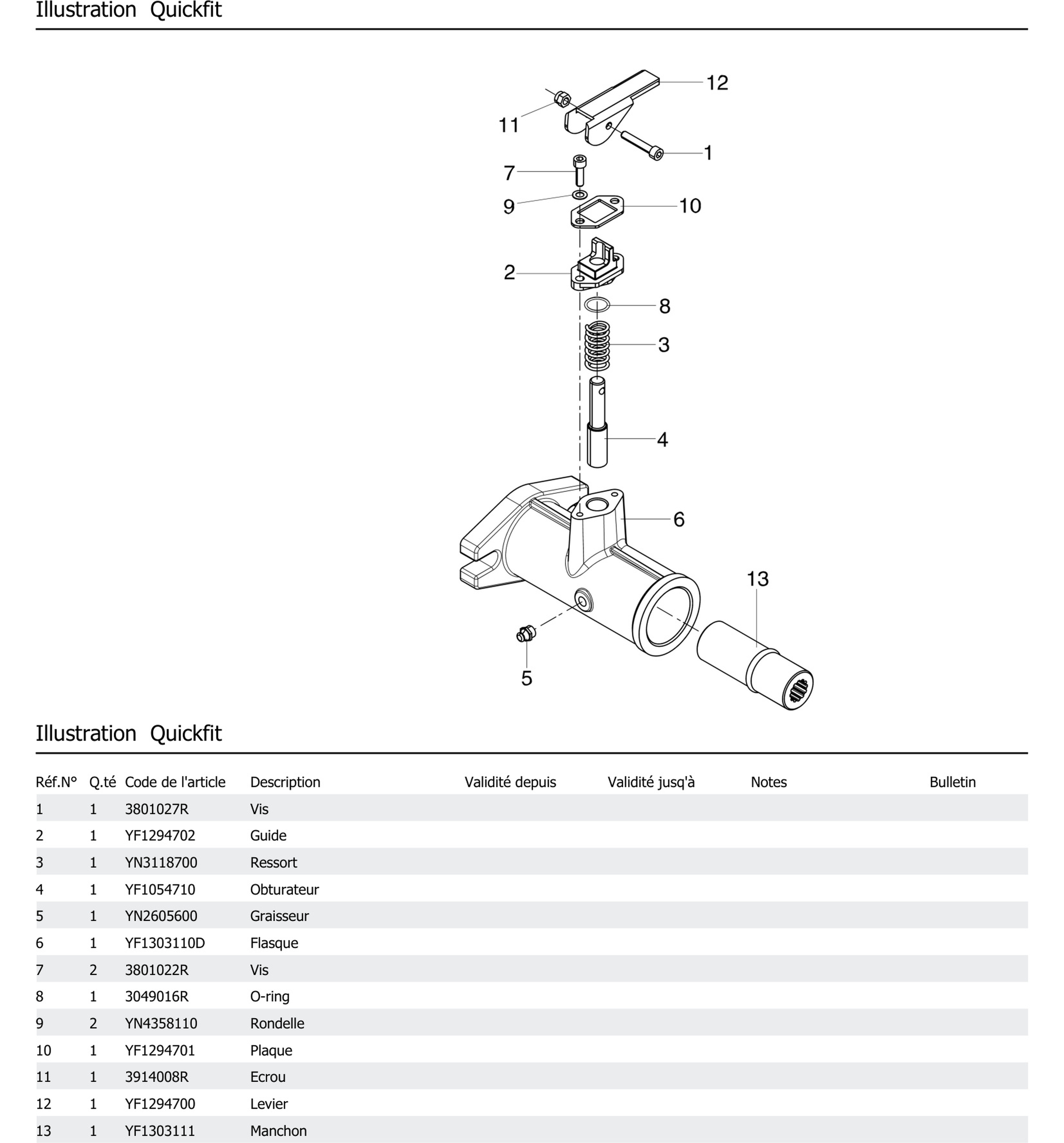 Illustration Quickfit

12
11
1
7
9
10
2
8
3
4
6
13
5

Illustration Quickfit

| Réf.N° | Q.té | Code de l'article | Description | Validité depuis | Validité jusq'à | Notes | Bulletin |
|---|---|---|---|---|---|---|---|
| 1 | 1 | 3801027R | Vis | | | | |
| 2 | 1 | YF1294702 | Guide | | | | |
| 3 | 1 | YN3118700 | Ressort | | | | |
| 4 | 1 | YF1054710 | Obturateur | | | | |
| 5 | 1 | YN2605600 | Graisseur | | | | |
| 6 | 1 | YF1303110D | Flasque | | | | |
| 7 | 2 | 3801022R | Vis | | | | |
| 8 | 1 | 3049016R | O-ring | | | | |
| 9 | 2 | YN4358110 | Rondelle | | | | |
| 10 | 1 | YF1294701 | Plaque | | | | |
| 11 | 1 | 3914008R | Ecrou | | | | |
| 12 | 1 | YF1294700 | Levier | | | | |
| 13 | 1 | YF1303111 | Manchon | | | | |