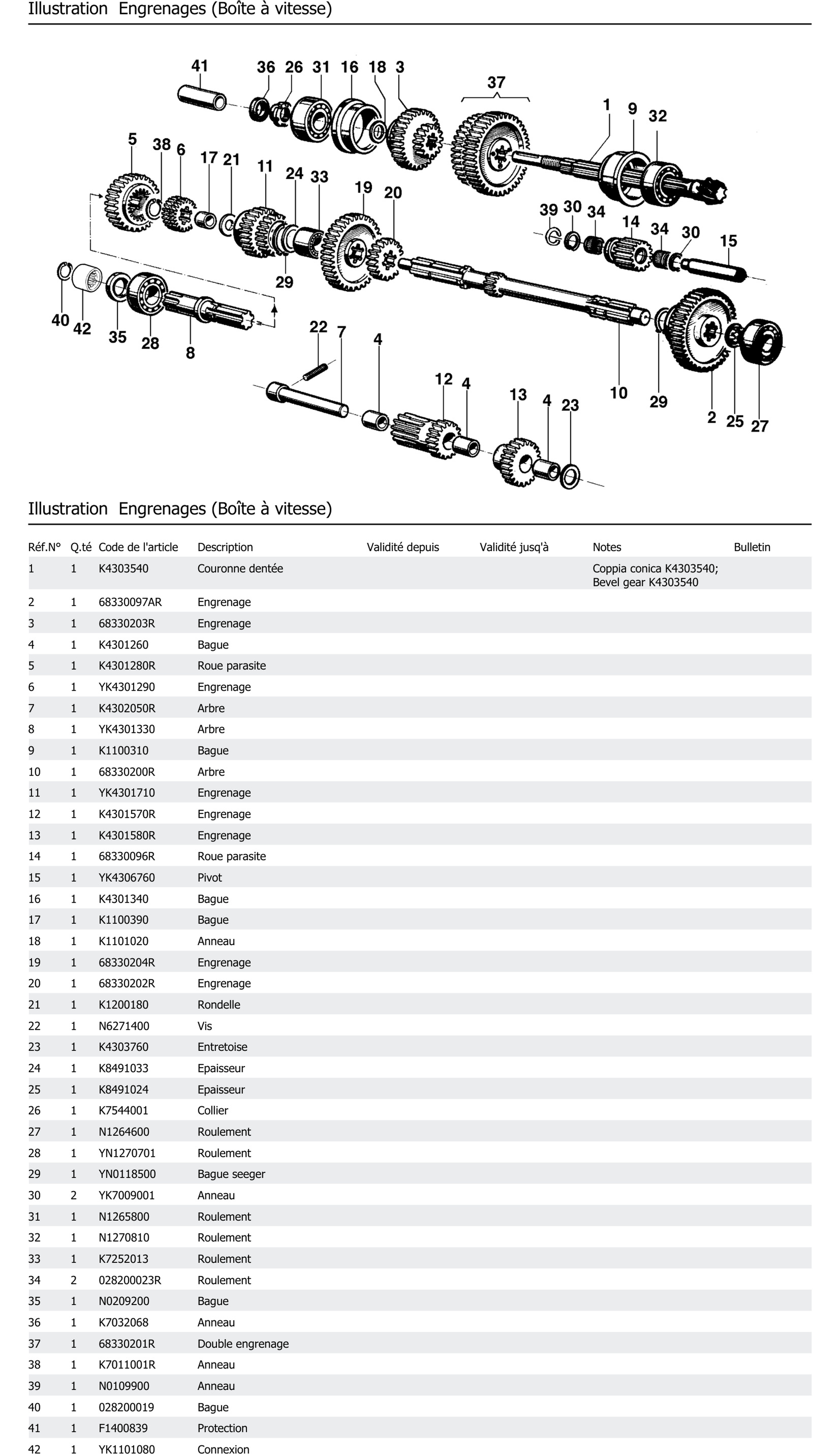 Illustration Engrenages (Boîte à vitesse)

41 36 26 31 16 18 3 37 1 9 32 5 38 6 17 21 11 24 33 19 20 39 30 34 14 34 30 15 29 40 42 35 28 8 22 7 4 12 4 13 4 23 10 29 2 25 27

Illustration Engrenages (Boîte à vitesse)

| Réf.N° | Q.té | Code de l'article | Description | Validité depuis | Validité jusq'à | Notes | Bulletin |
|---|---|---|---|---|---|---|---|
| 1 | 1 | K4303540 | Couronne dentée | | | Coppia conica K4303540; Bevel gear K4303540 | |
| 2 | 1 | 68330097AR | Engrenage | | | | |
| 3 | 1 | 68330203R | Engrenage | | | | |
| 4 | 1 | K4301260 | Bague | | | | |
| 5 | 1 | K4301280R | Roue parasite | | | | |
| 6 | 1 | YK4301290 | Engrenage | | | | |
| 7 | 1 | K4302050R | Arbre | | | | |
| 8 | 1 | YK4301330 | Arbre | | | | |
| 9 | 1 | K1100310 | Bague | | | | |
| 10 | 1 | 68330200R | Arbre | | | | |
| 11 | 1 | YK4301710 | Engrenage | | | | |
| 12 | 1 | K4301570R | Engrenage | | | | |
| 13 | 1 | K4301580R | Engrenage | | | | |
| 14 | 1 | 68330096R | Roue parasite | | | | |
| 15 | 1 | YK4306760 | Pivot | | | | |
| 16 | 1 | K4301340 | Bague | | | | |
| 17 | 1 | K1100390 | Bague | | | | |
| 18 | 1 | K1101020 | Anneau | | | | |
| 19 | 1 | 68330204R | Engrenage | | | | |
| 20 | 1 | 68330202R | Engrenage | | | | |
| 21 | 1 | K1200180 | Rondelle | | | | |
| 22 | 1 | N6271400 | Vis | | | | |
| 23 | 1 | K4303760 | Entretoise | | | | |
| 24 | 1 | K8491033 | Epaisseur | | | | |
| 25 | 1 | K8491024 | Epaisseur | | | | |
| 26 | 1 | K7544001 | Collier | | | | |
| 27 | 1 | N1264600 | Roulement | | | | |
| 28 | 1 | YN1270701 | Roulement | | | | |
| 29 | 1 | YN0118500 | Bague seeger | | | | |
| 30 | 2 | YK7009001 | Anneau | | | | |
| 31 | 1 | N1265800 | Roulement | | | | |
| 32 | 1 | N1270810 | Roulement | | | | |
| 33 | 1 | K7252013 | Roulement | | | | |
| 34 | 2 | 028200023R | Roulement | | | | |
| 35 | 1 | N0209200 | Bague | | | | |
| 36 | 1 | K7032068 | Anneau | | | | |
| 37 | 1 | 68330201R | Double engrenage | | | | |
| 38 | 1 | K7011001R | Anneau | | | | |
| 39 | 1 | N0109900 | Anneau | | | | |
| 40 | 1 | 028200019 | Bague | | | | |
| 41 | 1 | F1400839 | Protection | | | | |
| 42 | 1 | YK1101080 | Connexion | | | | |