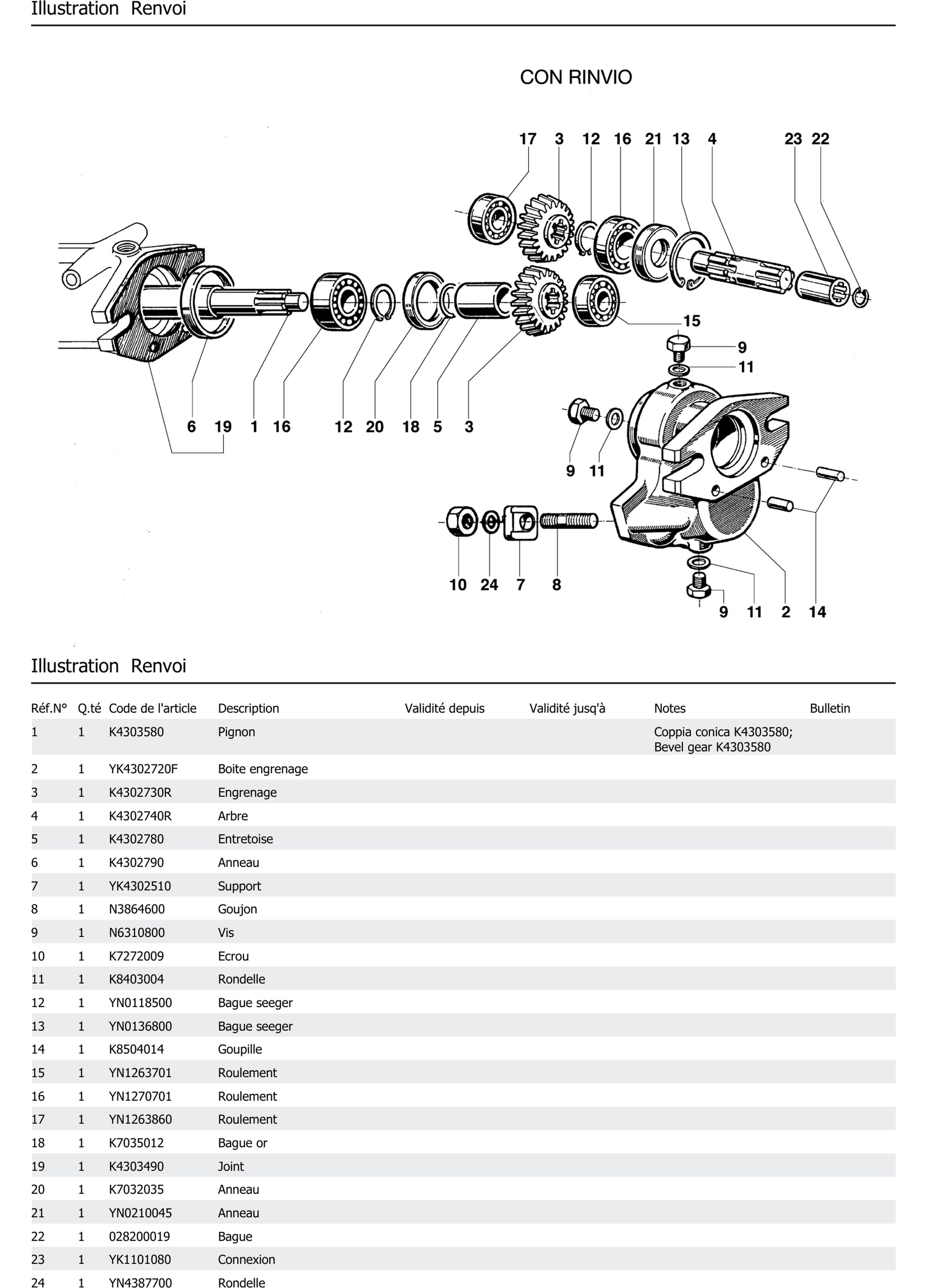 Illustration Renvoi

CON RINVIO

17 3 12 16 21 13 4 23 22

15

9

11

6 19 1 16 12 20 18 5 3

9 11

10 24 7 8

9 11 2 14

Illustration Renvoi

| Réf.N° | Q.té | Code de l'article | Description | Validité depuis | Validité jusq'à | Notes | Bulletin |
|---|---|---|---|---|---|---|---|
| 1 | 1 | K4303580 | Pignon | | | Coppia conica K4303580; Bevel gear K4303580 | |
| 2 | 1 | YK4302720F | Boite engrenage | | | | |
| 3 | 1 | K4302730R | Engrenage | | | | |
| 4 | 1 | K4302740R | Arbre | | | | |
| 5 | 1 | K4302780 | Entretoise | | | | |
| 6 | 1 | K4302790 | Anneau | | | | |
| 7 | 1 | YK4302510 | Support | | | | |
| 8 | 1 | N3864600 | Goujon | | | | |
| 9 | 1 | N6310800 | Vis | | | | |
| 10 | 1 | K7272009 | Ecrou | | | | |
| 11 | 1 | K8403004 | Rondelle | | | | |
| 12 | 1 | YN0118500 | Bague seeger | | | | |
| 13 | 1 | YN0136800 | Bague seeger | | | | |
| 14 | 1 | K8504014 | Goupille | | | | |
| 15 | 1 | YN1263701 | Roulement | | | | |
| 16 | 1 | YN1270701 | Roulement | | | | |
| 17 | 1 | YN1263860 | Roulement | | | | |
| 18 | 1 | K7035012 | Bague or | | | | |
| 19 | 1 | K4303490 | Joint | | | | |
| 20 | 1 | K7032035 | Anneau | | | | |
| 21 | 1 | YN0210045 | Anneau | | | | |
| 22 | 1 | 028200019 | Bague | | | | |
| 23 | 1 | YK1101080 | Connexion | | | | |
| 24 | 1 | YN4387700 | Rondelle | | | | |