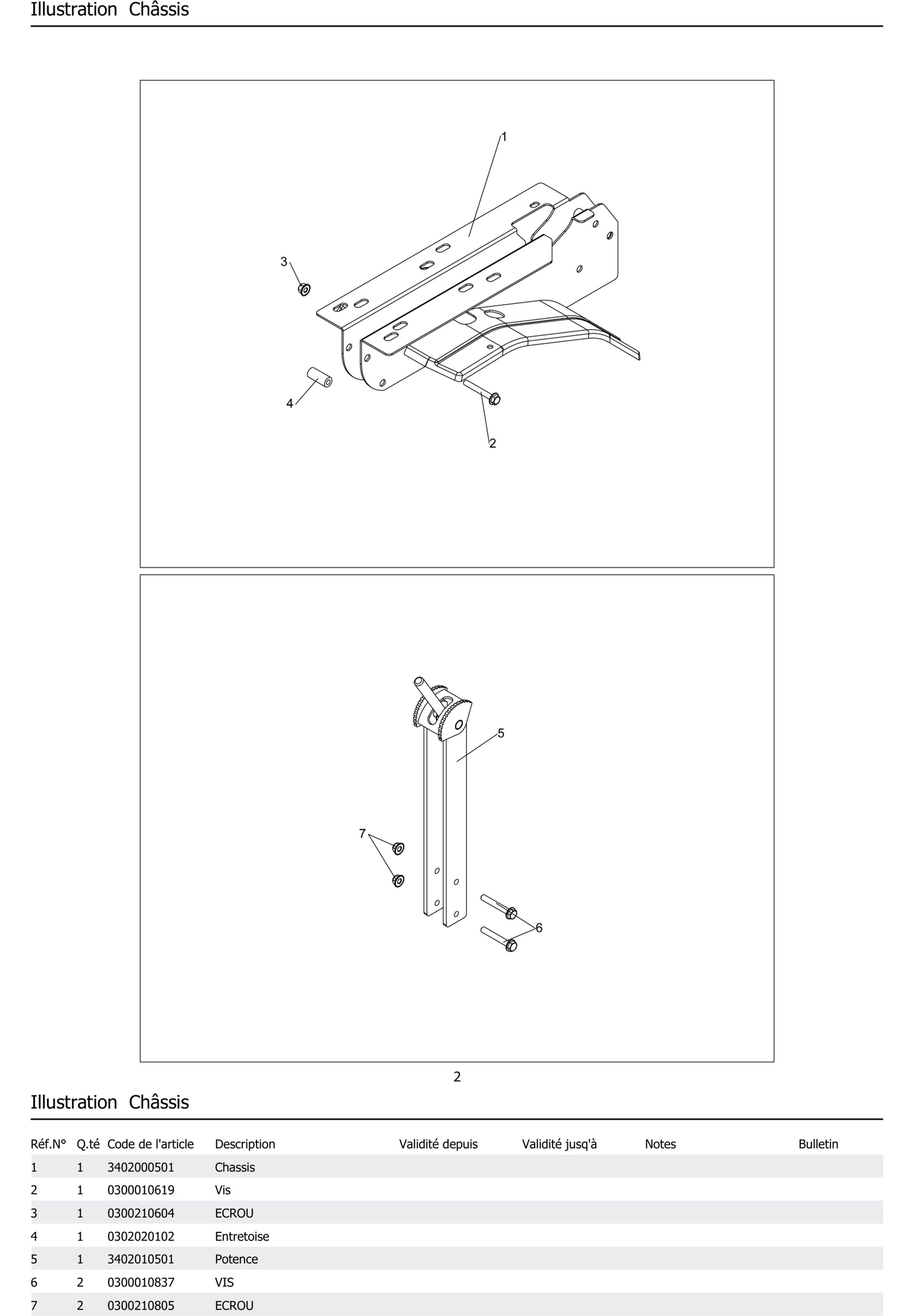 Illustration Châssis

1

3

4

2

5

7

6

2

Illustration Châssis

| Réf.N° | Q.té | Code de l'article | Description | Validité depuis | Validité jusq'à | Notes | Bulletin |
|---|---|---|---|---|---|---|---|
| 1 | 1 | 3402000501 | Chassis | | | | |
| 2 | 1 | 0300010619 | Vis | | | | |
| 3 | 1 | 0300210604 | ECROU | | | | |
| 4 | 1 | 0302020102 | Entretoise | | | | |
| 5 | 1 | 3402010501 | Potence | | | | |
| 6 | 2 | 0300010837 | VIS | | | | |
| 7 | 2 | 0300210805 | ECROU | | | | |