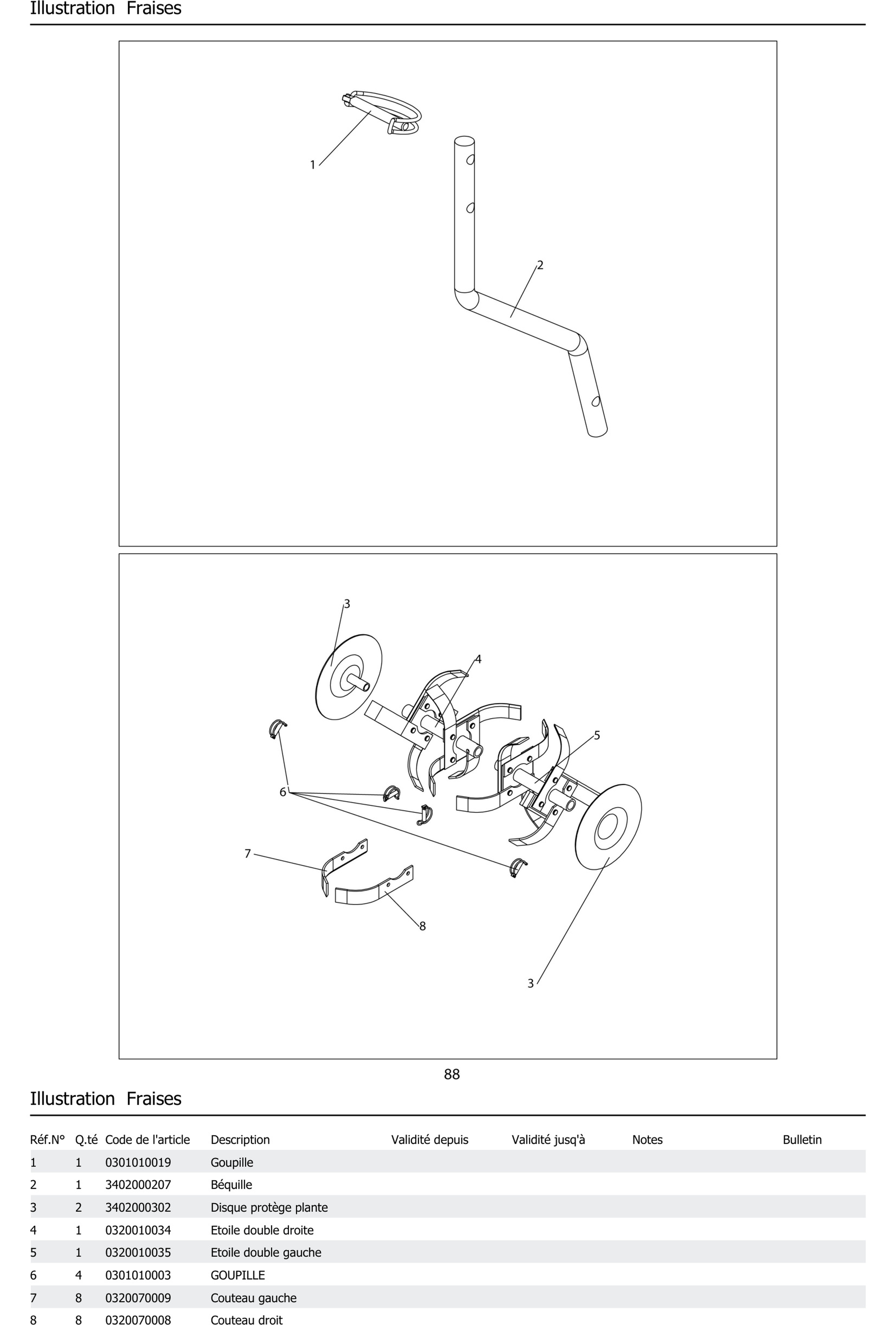 Illustration Fraises

1

2

3

4

5

6

7

8

3

88

Illustration Fraises

| Réf.N° | Q.té | Code de l'article | Description | Validité depuis | Validité jusq'à | Notes | Bulletin |
|---|---|---|---|---|---|---|---|
| 1 | 1 | 0301010019 | Goupille | | | | |
| 2 | 1 | 3402000207 | Béquille | | | | |
| 3 | 2 | 3402000302 | Disque protège plante | | | | |
| 4 | 1 | 0320010034 | Etoile double droite | | | | |
| 5 | 1 | 0320010035 | Etoile double gauche | | | | |
| 6 | 4 | 0301010003 | GOUPILLE | | | | |
| 7 | 8 | 0320070009 | Couteau gauche | | | | |
| 8 | 8 | 0320070008 | Couteau droit | | | | |