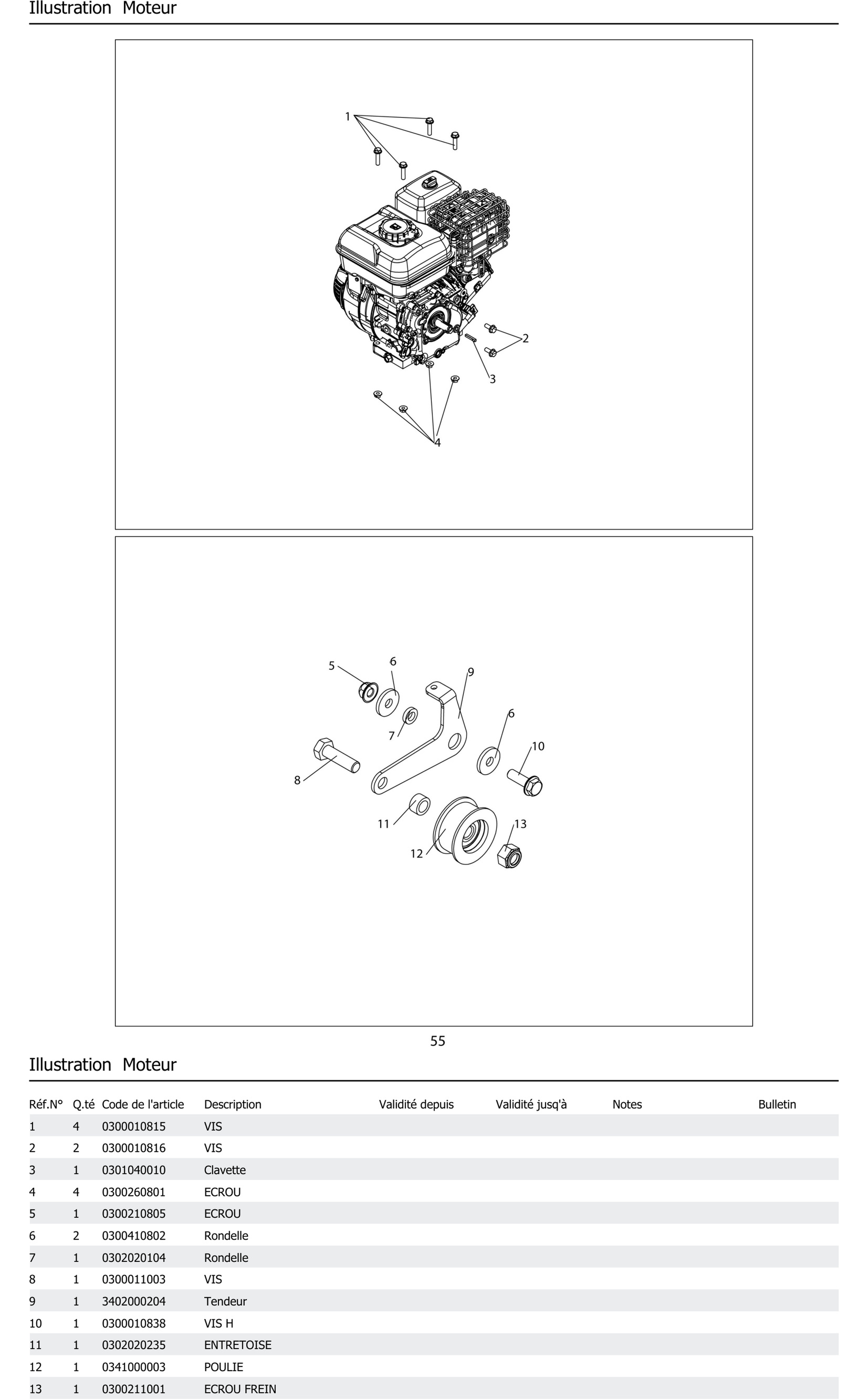 Illustration Moteur

1
2
3
4

5
6
9
6
7
10
8
11
13
12

55

Illustration Moteur

| Réf.N° | Q.té | Code de l'article | Description | Validité depuis | Validité jusq'à | Notes | Bulletin |
|---|---|---|---|---|---|---|---|
| 1 | 4 | 0300010815 | VIS | | | | |
| 2 | 2 | 0300010816 | VIS | | | | |
| 3 | 1 | 0301040010 | Clavette | | | | |
| 4 | 4 | 0300260801 | ECROU | | | | |
| 5 | 1 | 0300210805 | ECROU | | | | |
| 6 | 2 | 0300410802 | Rondelle | | | | |
| 7 | 1 | 0302020104 | Rondelle | | | | |
| 8 | 1 | 0300011003 | VIS | | | | |
| 9 | 1 | 3402000204 | Tendeur | | | | |
| 10 | 1 | 0300010838 | VIS H | | | | |
| 11 | 1 | 0302020235 | ENTRETOISE | | | | |
| 12 | 1 | 0341000003 | POULIE | | | | |
| 13 | 1 | 0300211001 | ECROU FREIN | | | | |