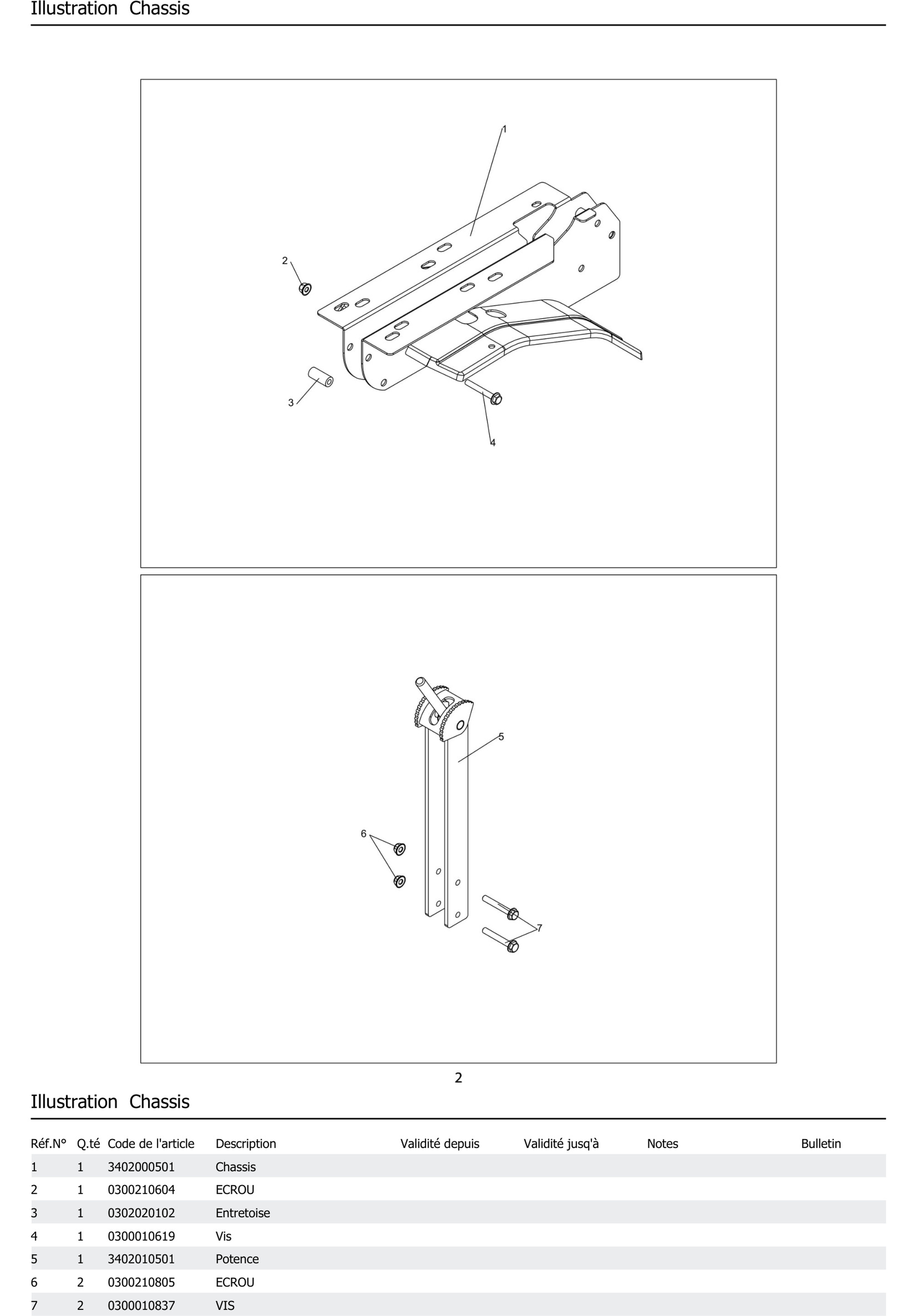 Illustration Chassis

1

2

3

4

5

6

7

2

Illustration Chassis

| Réf.N° | Q.té | Code de l'article | Description | Validité depuis | Validité jusq'à | Notes | Bulletin |
|---|---|---|---|---|---|---|---|
| 1 | 1 | 3402000501 | Chassis | | | | |
| 2 | 1 | 0300210604 | ECROU | | | | |
| 3 | 1 | 0302020102 | Entretoise | | | | |
| 4 | 1 | 0300010619 | Vis | | | | |
| 5 | 1 | 3402010501 | Potence | | | | |
| 6 | 2 | 0300210805 | ECROU | | | | |
| 7 | 2 | 0300010837 | VIS | | | | |