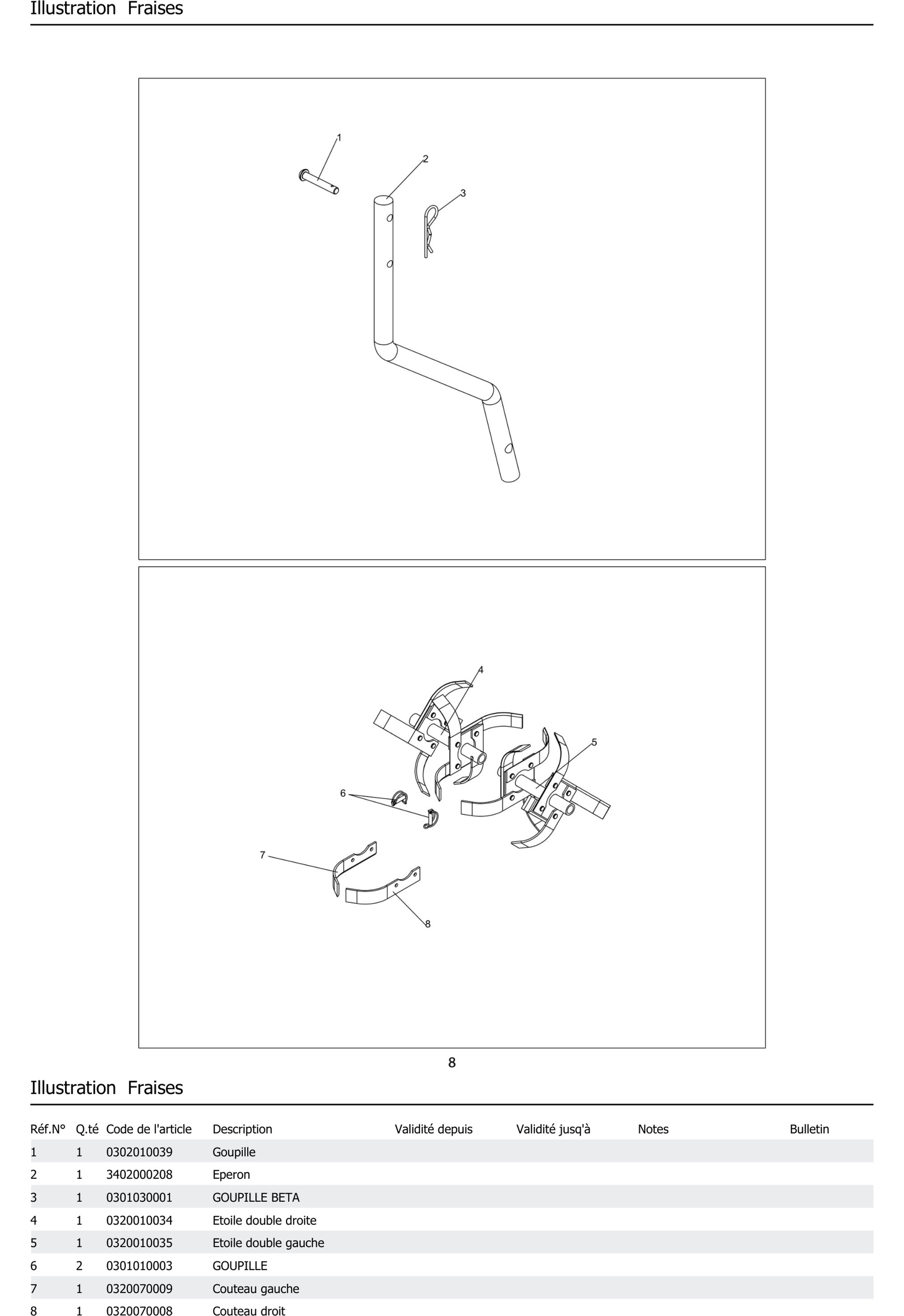 Illustration Fraises

1
2
3

4
5
6
7
8

8

Illustration Fraises

| Réf.N° | Q.té | Code de l'article | Description | Validité depuis | Validité jusq'à | Notes | Bulletin |
|---|---|---|---|---|---|---|---|
| 1 | 1 | 0302010039 | Goupille | | | | |
| 2 | 1 | 3402000208 | Eperon | | | | |
| 3 | 1 | 0301030001 | GOUPILLE BETA | | | | |
| 4 | 1 | 0320010034 | Etoile double droite | | | | |
| 5 | 1 | 0320010035 | Etoile double gauche | | | | |
| 6 | 2 | 0301010003 | GOUPILLE | | | | |
| 7 | 1 | 0320070009 | Couteau gauche | | | | |
| 8 | 1 | 0320070008 | Couteau droit | | | | |