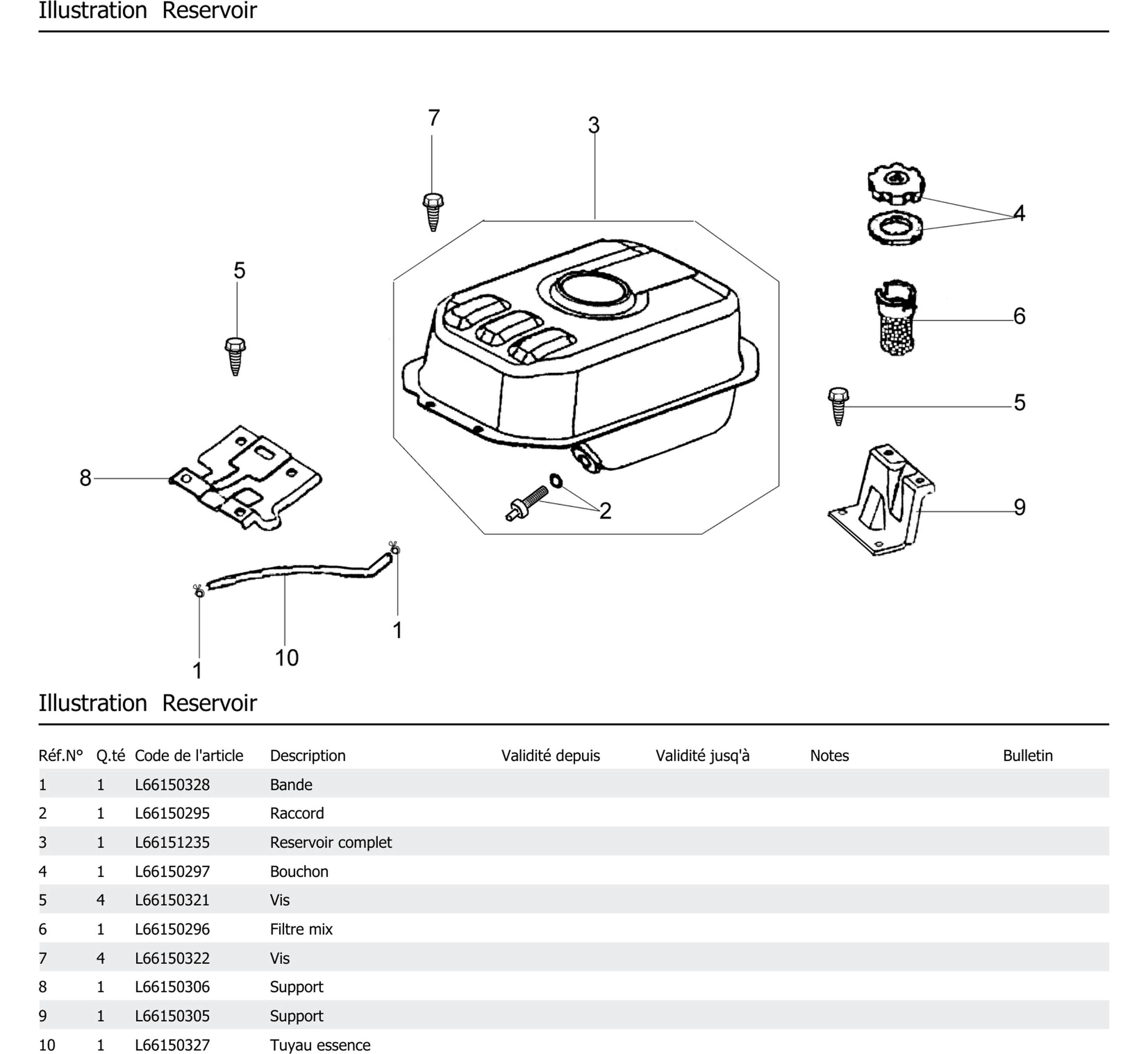 Illustration Reservoir

7
3
4
5
6
5
8
2
9
1
10
1

Illustration Reservoir

| Réf.N° | Q.té | Code de l'article | Description | Validité depuis | Validité jusq'à | Notes | Bulletin |
|---|---|---|---|---|---|---|---|
| 1 | 1 | L66150328 | Bande | | | | |
| 2 | 1 | L66150295 | Raccord | | | | |
| 3 | 1 | L66151235 | Reservoir complet | | | | |
| 4 | 1 | L66150297 | Bouchon | | | | |
| 5 | 4 | L66150321 | Vis | | | | |
| 6 | 1 | L66150296 | Filtre mix | | | | |
| 7 | 4 | L66150322 | Vis | | | | |
| 8 | 1 | L66150306 | Support | | | | |
| 9 | 1 | L66150305 | Support | | | | |
| 10 | 1 | L66150327 | Tuyau essence | | | | |