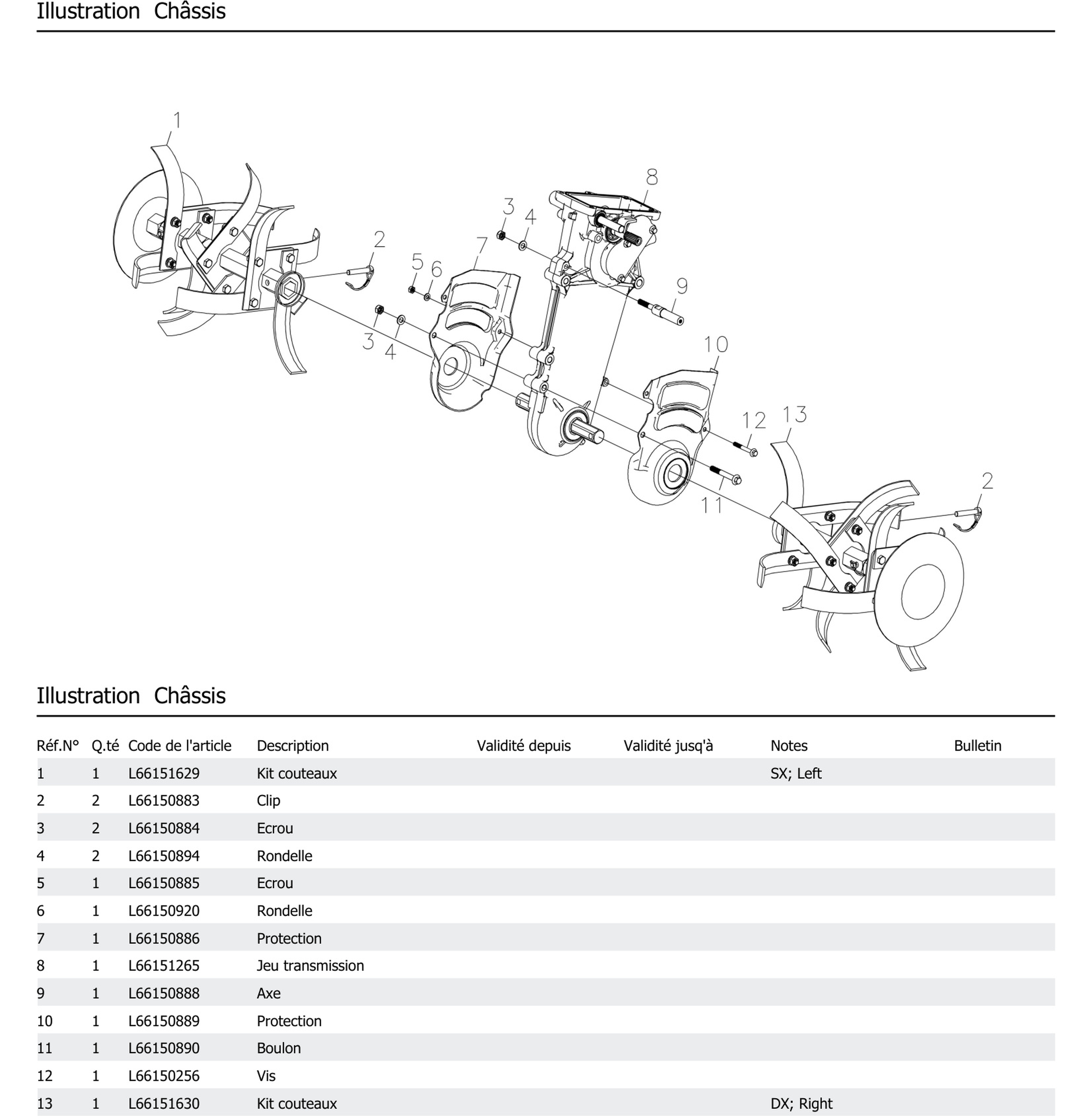 Illustration Châssis

1
2
3
4
5
6
7
8
3
4
9
10
12
13
11
2

Illustration Châssis

| Réf.N° | Q.té | Code de l'article | Description | Validité depuis | Validité jusq'à | Notes | Bulletin |
|---|---|---|---|---|---|---|---|
| 1 | 1 | L66151629 | Kit couteaux | | | SX; Left | |
| 2 | 2 | L66150883 | Clip | | | | |
| 3 | 2 | L66150884 | Ecrou | | | | |
| 4 | 2 | L66150894 | Rondelle | | | | |
| 5 | 1 | L66150885 | Ecrou | | | | |
| 6 | 1 | L66150920 | Rondelle | | | | |
| 7 | 1 | L66150886 | Protection | | | | |
| 8 | 1 | L66151265 | Jeu transmission | | | | |
| 9 | 1 | L66150888 | Axe | | | | |
| 10 | 1 | L66150889 | Protection | | | | |
| 11 | 1 | L66150890 | Boulon | | | | |
| 12 | 1 | L66150256 | Vis | | | | |
| 13 | 1 | L66151630 | Kit couteaux | | | DX; Right | |