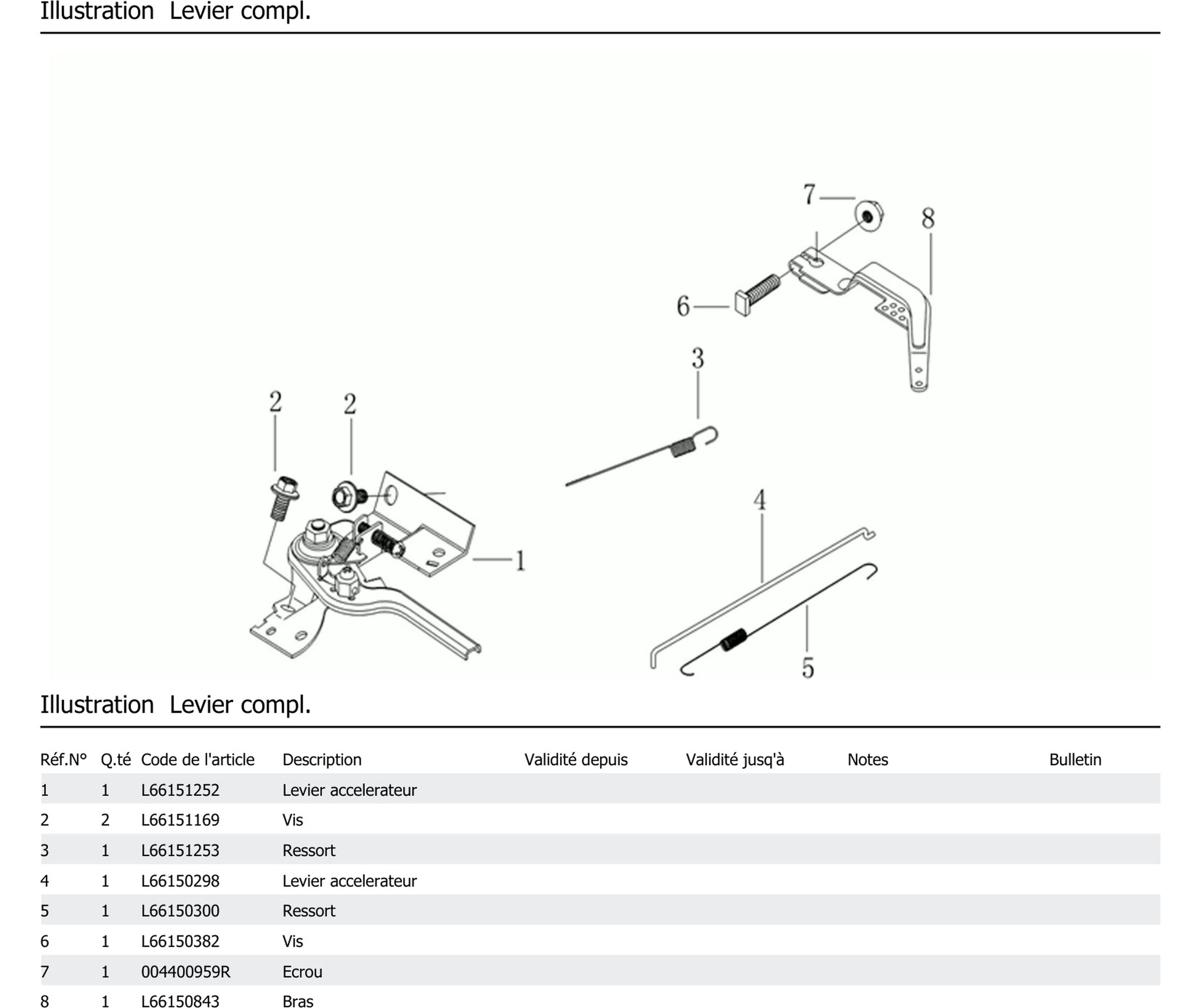 Illustration Levier compl.

7
8
6
3
2
2
1
4
5

Illustration Levier compl.

| Réf.N° | Q.té | Code de l'article | Description | Validité depuis | Validité jusq'à | Notes | Bulletin |
|---|---|---|---|---|---|---|---|
| 1 | 1 | L66151252 | Levier accelerateur | | | | |
| 2 | 2 | L66151169 | Vis | | | | |
| 3 | 1 | L66151253 | Ressort | | | | |
| 4 | 1 | L66150298 | Levier accelerateur | | | | |
| 5 | 1 | L66150300 | Ressort | | | | |
| 6 | 1 | L66150382 | Vis | | | | |
| 7 | 1 | 004400959R | Ecrou | | | | |
| 8 | 1 | L66150843 | Bras | | | | |