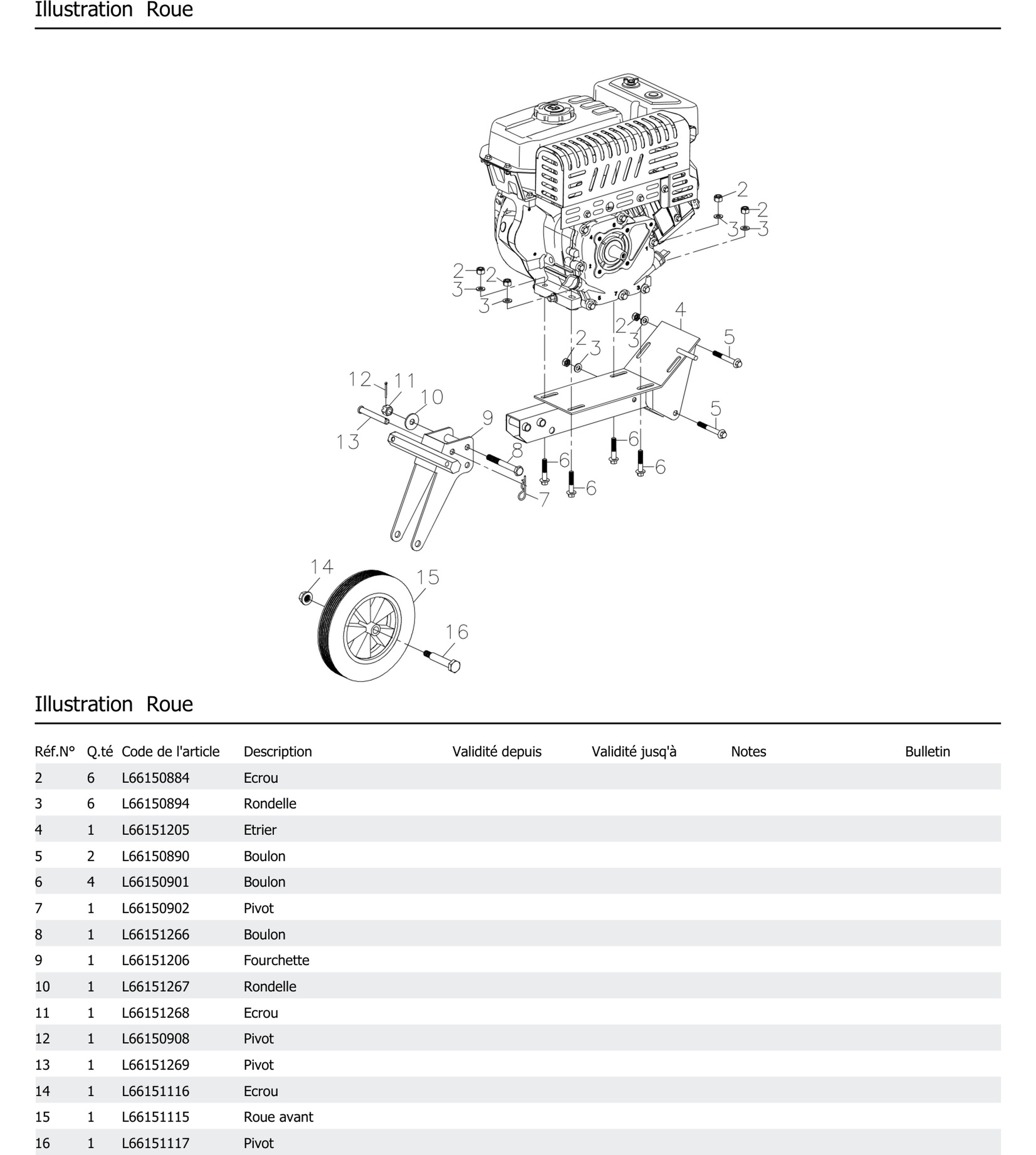 Illustration Roue

2
2
3
3
2
2
3
3
4
2
3
2
3
5
12
11
10
9
13
8
5
6
6
6
6
7
14
15
16

Illustration Roue

| Réf.N° | Q.té | Code de l'article | Description | Validité depuis | Validité jusq'à | Notes | Bulletin |
|---|---|---|---|---|---|---|---|
| 2 | 6 | L66150884 | Ecrou | | | | |
| 3 | 6 | L66150894 | Rondelle | | | | |
| 4 | 1 | L66151205 | Etrier | | | | |
| 5 | 2 | L66150890 | Boulon | | | | |
| 6 | 4 | L66150901 | Boulon | | | | |
| 7 | 1 | L66150902 | Pivot | | | | |
| 8 | 1 | L66151266 | Boulon | | | | |
| 9 | 1 | L66151206 | Fourchette | | | | |
| 10 | 1 | L66151267 | Rondelle | | | | |
| 11 | 1 | L66151268 | Ecrou | | | | |
| 12 | 1 | L66150908 | Pivot | | | | |
| 13 | 1 | L66151269 | Pivot | | | | |
| 14 | 1 | L66151116 | Ecrou | | | | |
| 15 | 1 | L66151115 | Roue avant | | | | |
| 16 | 1 | L66151117 | Pivot | | | | |