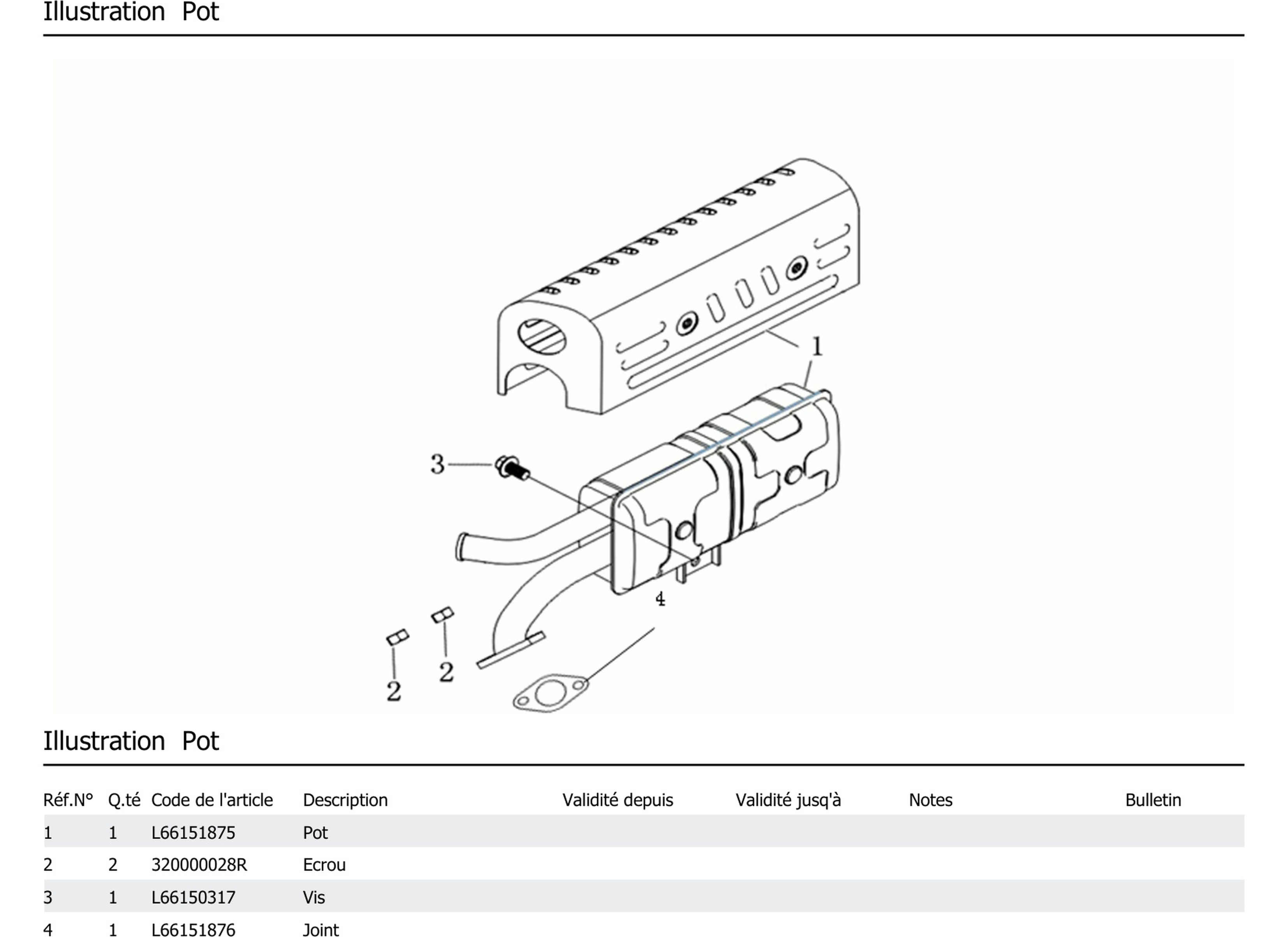 Illustration Pot

1

3

4

2

2

Illustration Pot

| Réf.N° | Q.té | Code de l'article | Description | Validité depuis | Validité jusq'à | Notes | Bulletin |
|---|---|---|---|---|---|---|---|
| 1 | 1 | L66151875 | Pot | | | | |
| 2 | 2 | 320000028R | Ecrou | | | | |
| 3 | 1 | L66150317 | Vis | | | | |
| 4 | 1 | L66151876 | Joint | | | | |