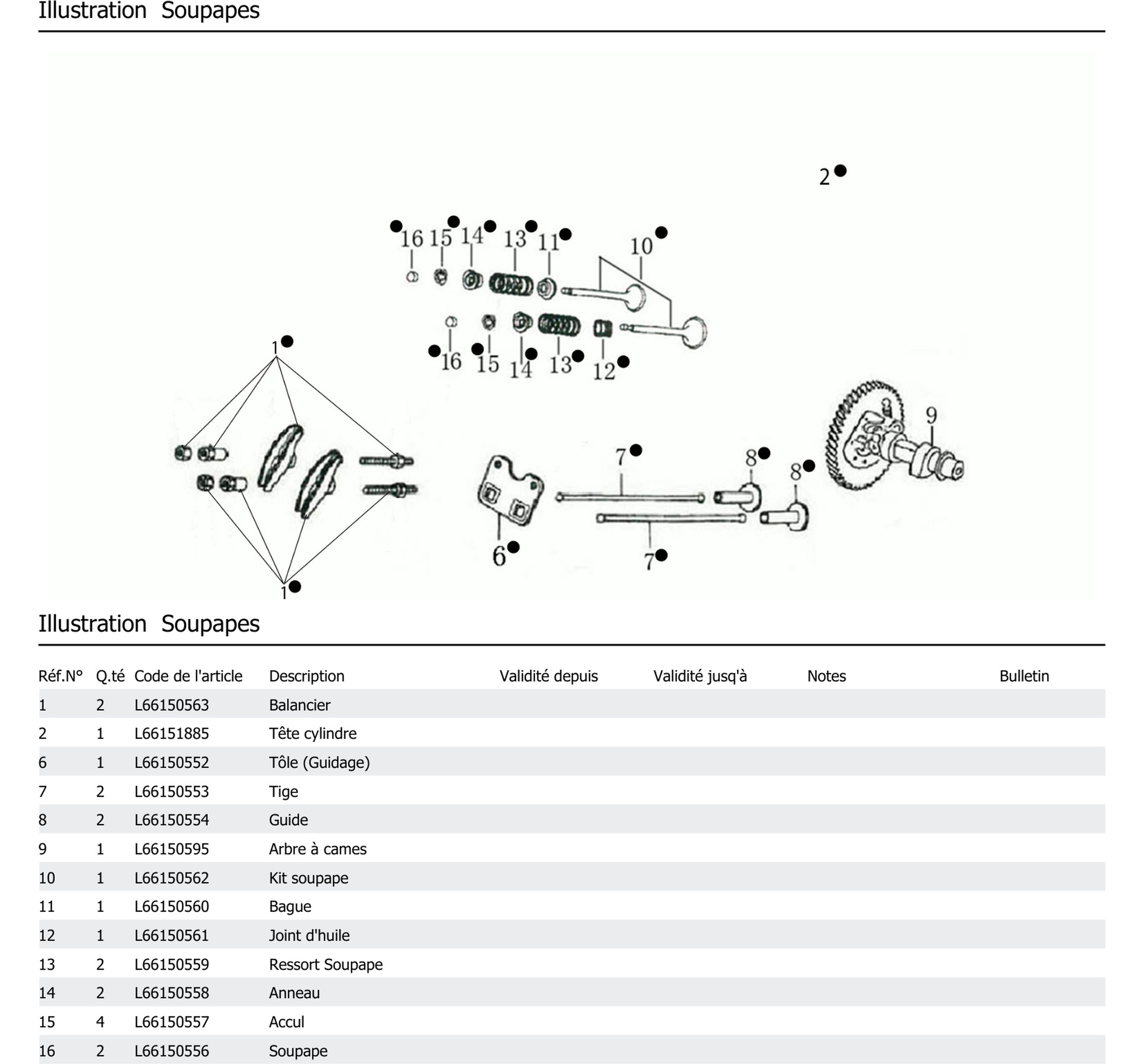 Illustration Soupapes

2
16 15 14 13 11 10
16 15 14 13 12
1
9
7 8 8
6 7
1

Illustration Soupapes

| Réf.N° | Q.té | Code de l'article | Description | Validité depuis | Validité jusq'à | Notes | Bulletin |
|---|---|---|---|---|---|---|---|
| 1 | 2 | L66150563 | Balancier | | | | |
| 2 | 1 | L66151885 | Tête cylindre | | | | |
| 6 | 1 | L66150552 | Tôle (Guidage) | | | | |
| 7 | 2 | L66150553 | Tige | | | | |
| 8 | 2 | L66150554 | Guide | | | | |
| 9 | 1 | L66150595 | Arbre à cames | | | | |
| 10 | 1 | L66150562 | Kit soupape | | | | |
| 11 | 1 | L66150560 | Bague | | | | |
| 12 | 1 | L66150561 | Joint d'huile | | | | |
| 13 | 2 | L66150559 | Ressort Soupape | | | | |
| 14 | 2 | L66150558 | Anneau | | | | |
| 15 | 4 | L66150557 | Accul | | | | |
| 16 | 2 | L66150556 | Soupape | | | | |