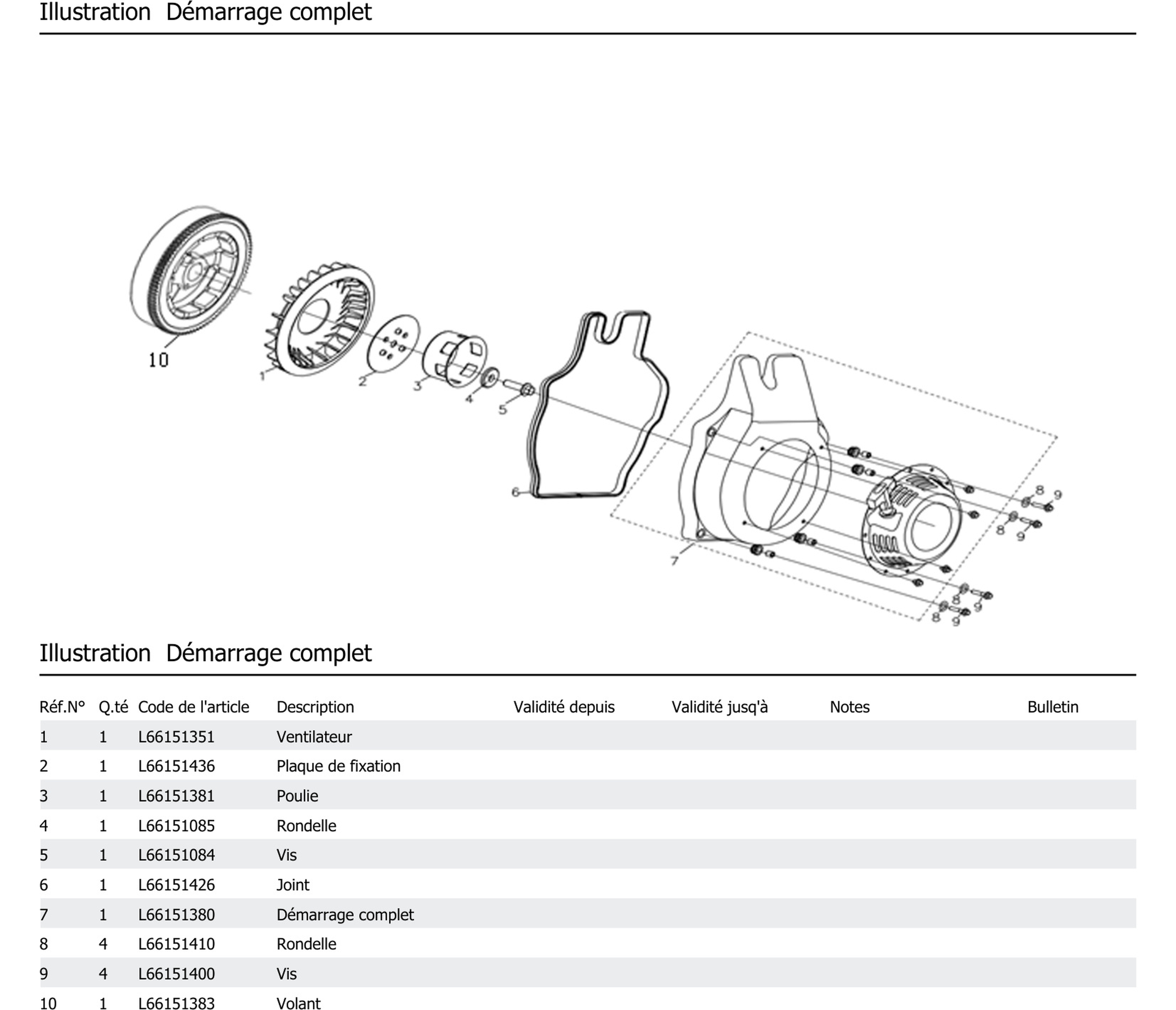 Illustration Démarrage complet

10
1
2
3
4
5
6
7
8
9
8
9
8
9
8
9

Illustration Démarrage complet

| Réf.N° | Q.té | Code de l'article | Description | Validité depuis | Validité jusq'à | Notes | Bulletin |
|---|---|---|---|---|---|---|---|
| 1 | 1 | L66151351 | Ventilateur | | | | |
| 2 | 1 | L66151436 | Plaque de fixation | | | | |
| 3 | 1 | L66151381 | Poulie | | | | |
| 4 | 1 | L66151085 | Rondelle | | | | |
| 5 | 1 | L66151084 | Vis | | | | |
| 6 | 1 | L66151426 | Joint | | | | |
| 7 | 1 | L66151380 | Démarrage complet | | | | |
| 8 | 4 | L66151410 | Rondelle | | | | |
| 9 | 4 | L66151400 | Vis | | | | |
| 10 | 1 | L66151383 | Volant | | | | |