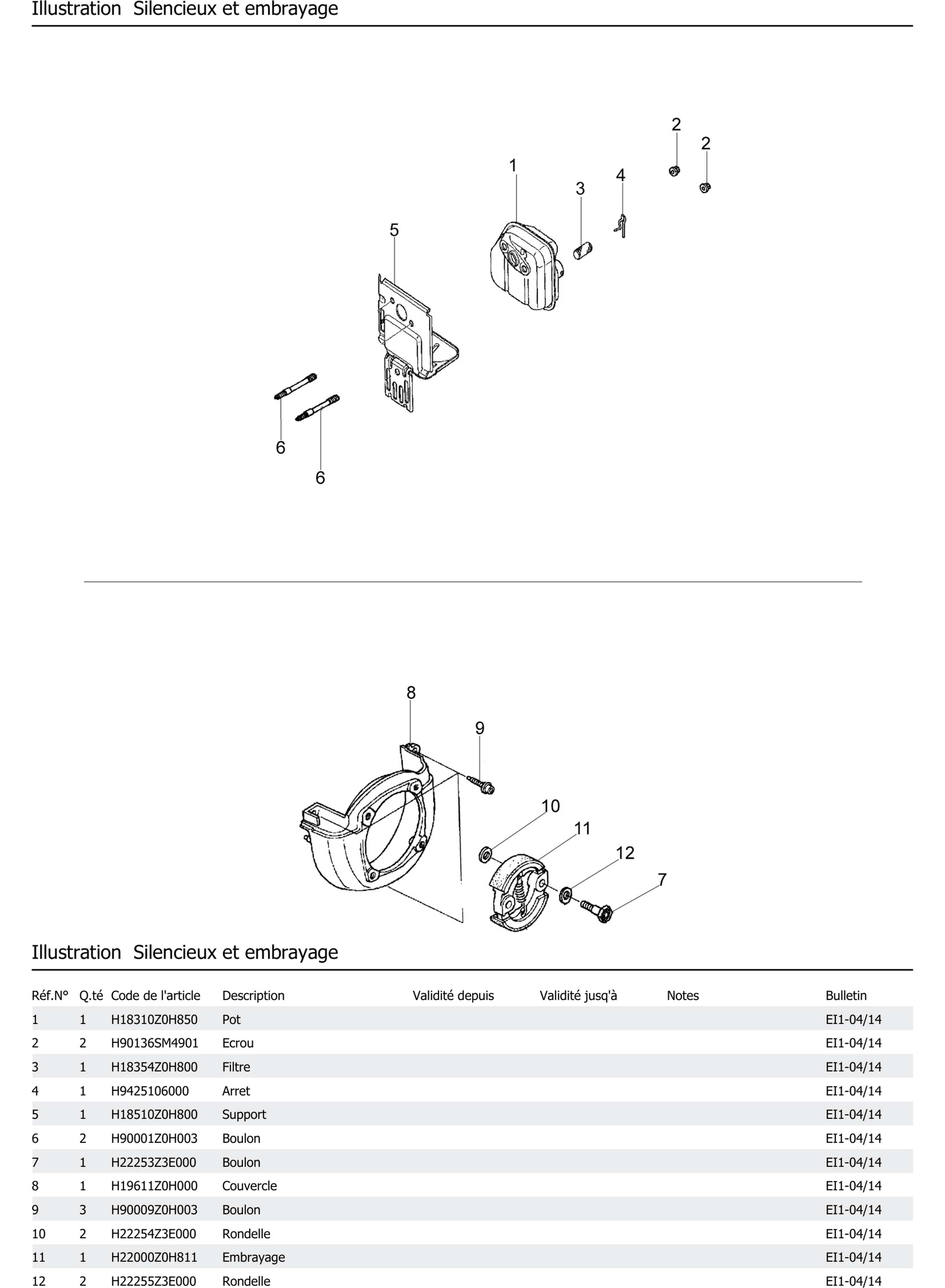 Illustration Silencieux et embrayage

2
2
1
3
4
5
6
6

8
9
10
11
12
7

Illustration Silencieux et embrayage

| Réf.N° | Q.té | Code de l'article | Description | Validité depuis | Validité jusq'à | Notes | Bulletin |
|---|---|---|---|---|---|---|---|
| 1 | 1 | H18310Z0H850 | Pot | | | | EI1-04/14 |
| 2 | 2 | H90136SM4901 | Ecrou | | | | EI1-04/14 |
| 3 | 1 | H18354Z0H800 | Filtre | | | | EI1-04/14 |
| 4 | 1 | H9425106000 | Arret | | | | EI1-04/14 |
| 5 | 1 | H18510Z0H800 | Support | | | | EI1-04/14 |
| 6 | 2 | H90001Z0H003 | Boulon | | | | EI1-04/14 |
| 7 | 1 | H22253Z3E000 | Boulon | | | | EI1-04/14 |
| 8 | 1 | H19611Z0H000 | Couvercle | | | | EI1-04/14 |
| 9 | 3 | H90009Z0H003 | Boulon | | | | EI1-04/14 |
| 10 | 2 | H22254Z3E000 | Rondelle | | | | EI1-04/14 |
| 11 | 1 | H22000Z0H811 | Embrayage | | | | EI1-04/14 |
| 12 | 2 | H22255Z3E000 | Rondelle | | | | EI1-04/14 |