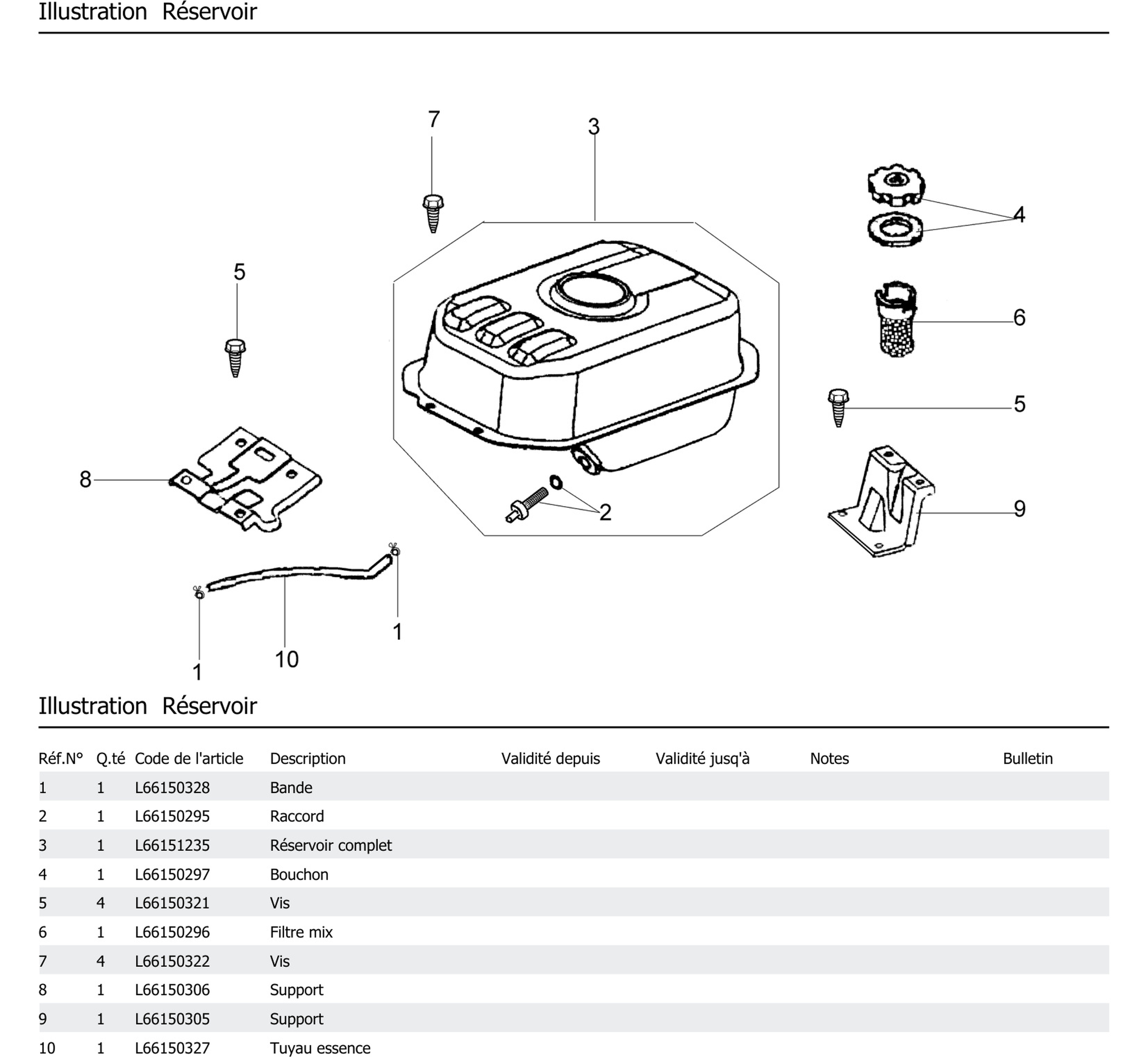 Illustration Réservoir

7
3
4
5
6
5
8
2
9
1
10
1

Illustration Réservoir

| Réf.N° | Q.té | Code de l'article | Description | Validité depuis | Validité jusq'à | Notes | Bulletin |
|---|---|---|---|---|---|---|---|
| 1 | 1 | L66150328 | Bande | | | | |
| 2 | 1 | L66150295 | Raccord | | | | |
| 3 | 1 | L66151235 | Réservoir complet | | | | |
| 4 | 1 | L66150297 | Bouchon | | | | |
| 5 | 4 | L66150321 | Vis | | | | |
| 6 | 1 | L66150296 | Filtre mix | | | | |
| 7 | 4 | L66150322 | Vis | | | | |
| 8 | 1 | L66150306 | Support | | | | |
| 9 | 1 | L66150305 | Support | | | | |
| 10 | 1 | L66150327 | Tuyau essence | | | | |