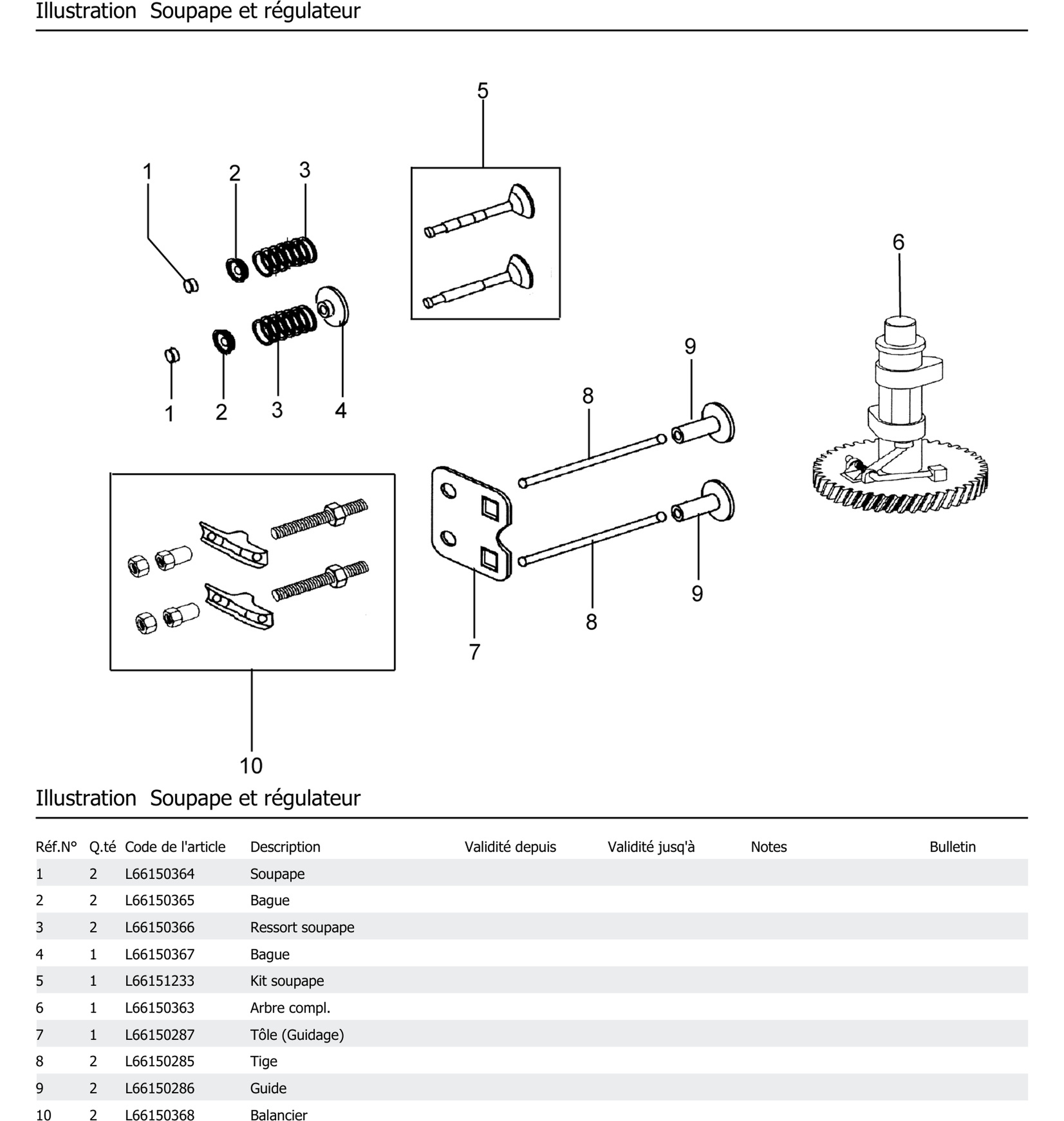 Illustration Soupape et régulateur

5
1
2
3
6
9
8
1
2
3
4
9
8
7
10

Illustration Soupape et régulateur

| Réf.N° | Q.té | Code de l'article | Description | Validité depuis | Validité jusq'à | Notes | Bulletin |
|---|---|---|---|---|---|---|---|
| 1 | 2 | L66150364 | Soupape | | | | |
| 2 | 2 | L66150365 | Bague | | | | |
| 3 | 2 | L66150366 | Ressort soupape | | | | |
| 4 | 1 | L66150367 | Bague | | | | |
| 5 | 1 | L66151233 | Kit soupape | | | | |
| 6 | 1 | L66150363 | Arbre compl. | | | | |
| 7 | 1 | L66150287 | Tôle (Guidage) | | | | |
| 8 | 2 | L66150285 | Tige | | | | |
| 9 | 2 | L66150286 | Guide | | | | |
| 10 | 2 | L66150368 | Balancier | | | | |