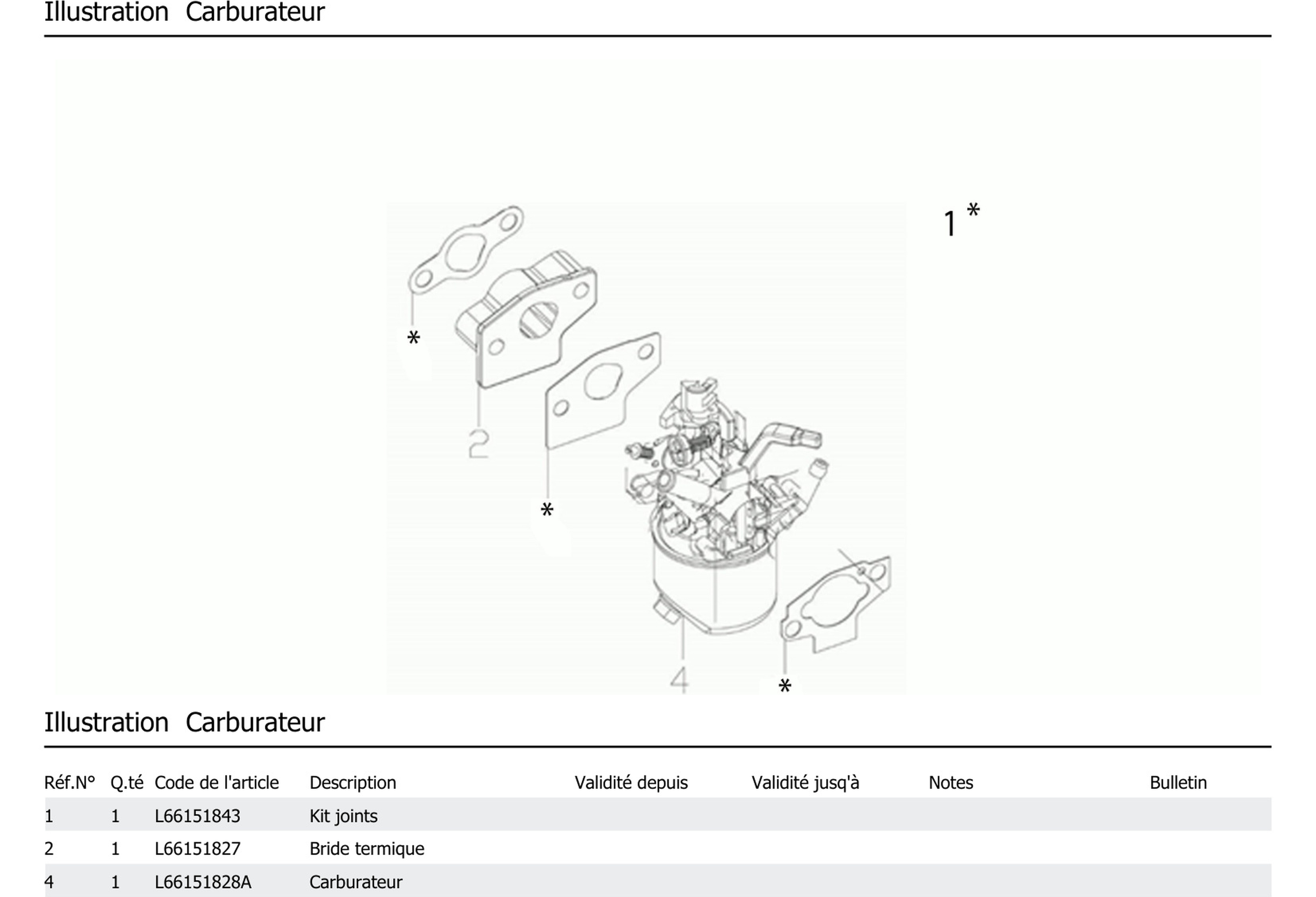 Illustration Carburateur

1 *

*

2

*

4

*

Illustration Carburateur

| Réf.N° | Q.té | Code de l'article | Description | Validité depuis | Validité jusq'à | Notes | Bulletin |
|---|---|---|---|---|---|---|---|
| 1 | 1 | L66151843 | Kit joints | | | | |
| 2 | 1 | L66151827 | Bride termique | | | | |
| 4 | 1 | L66151828A | Carburateur | | | | |