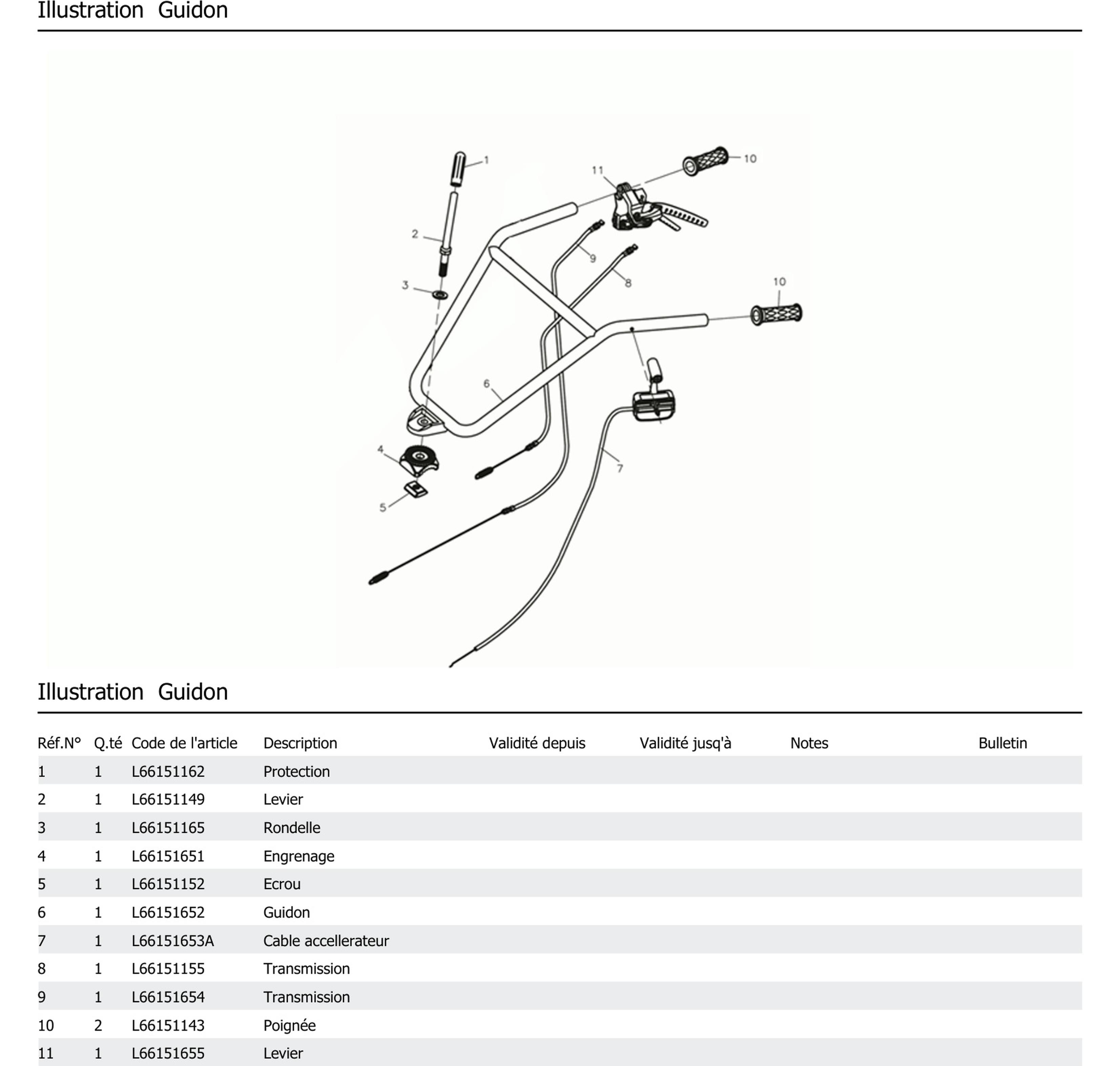 Illustration Guidon

1
11
10
2
9
3
8
10
6
4
7
5

Illustration Guidon

| Réf.N° | Q.té | Code de l'article | Description | Validité depuis | Validité jusq'à | Notes | Bulletin |
|---|---|---|---|---|---|---|---|
| 1 | 1 | L66151162 | Protection | | | | |
| 2 | 1 | L66151149 | Levier | | | | |
| 3 | 1 | L66151165 | Rondelle | | | | |
| 4 | 1 | L66151651 | Engrenage | | | | |
| 5 | 1 | L66151152 | Ecrou | | | | |
| 6 | 1 | L66151652 | Guidon | | | | |
| 7 | 1 | L66151653A | Cable accellerateur | | | | |
| 8 | 1 | L66151155 | Transmission | | | | |
| 9 | 1 | L66151654 | Transmission | | | | |
| 10 | 2 | L66151143 | Poignée | | | | |
| 11 | 1 | L66151655 | Levier | | | | |