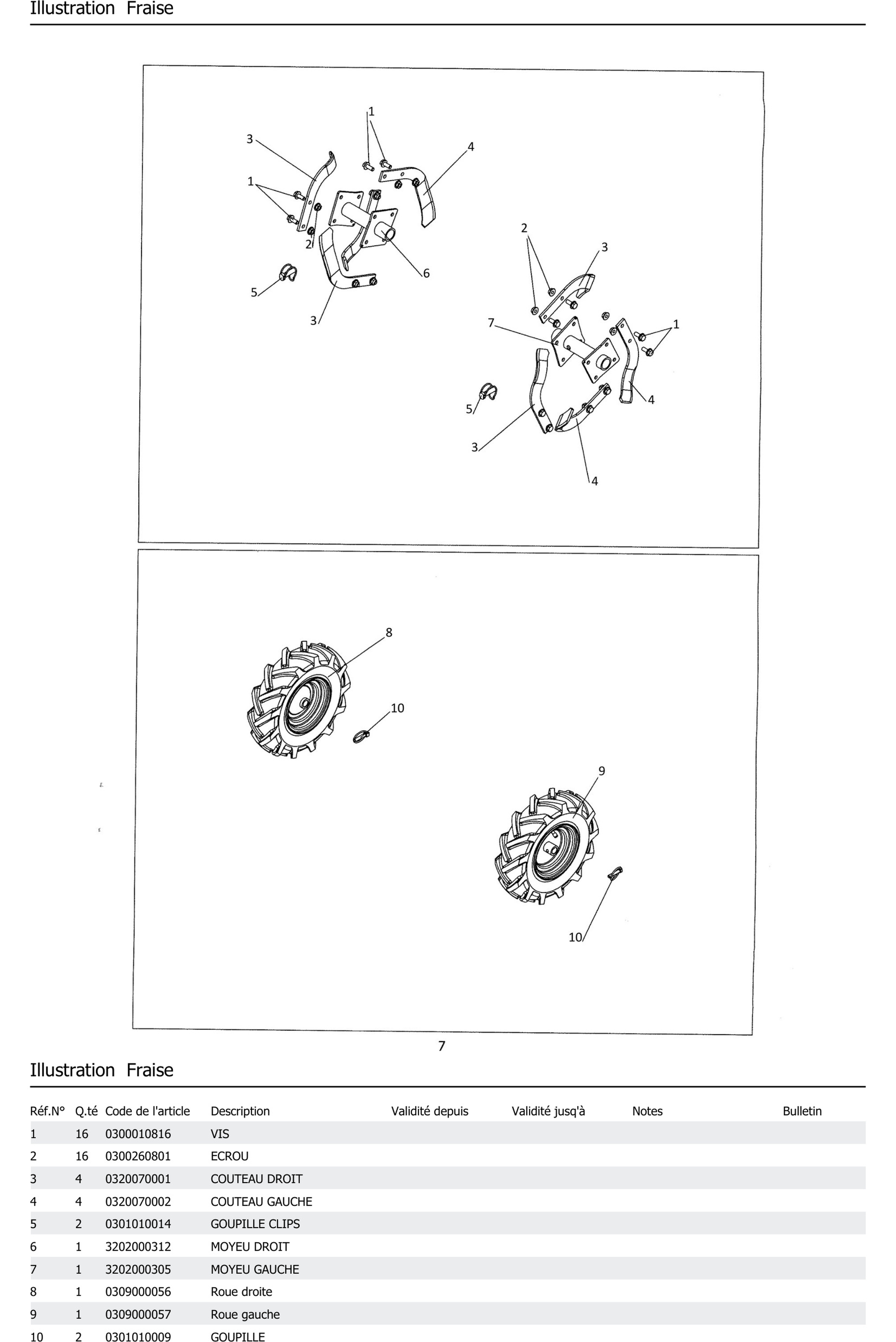 Illustration Fraise

1
3
4
1
2
6
5
3
2
3
7
1
5
4
3
4

8
10
9
10

7

Illustration Fraise

| Réf.N° | Q.té | Code de l'article | Description | Validité depuis | Validité jusq'à | Notes | Bulletin |
|---|---|---|---|---|---|---|---|
| 1 | 16 | 0300010816 | VIS | | | | |
| 2 | 16 | 0300260801 | ECROU | | | | |
| 3 | 4 | 0320070001 | COUTEAU DROIT | | | | |
| 4 | 4 | 0320070002 | COUTEAU GAUCHE | | | | |
| 5 | 2 | 0301010014 | GOUPILLE CLIPS | | | | |
| 6 | 1 | 3202000312 | MOYEU DROIT | | | | |
| 7 | 1 | 3202000305 | MOYEU GAUCHE | | | | |
| 8 | 1 | 0309000056 | Roue droite | | | | |
| 9 | 1 | 0309000057 | Roue gauche | | | | |
| 10 | 2 | 0301010009 | GOUPILLE | | | | |