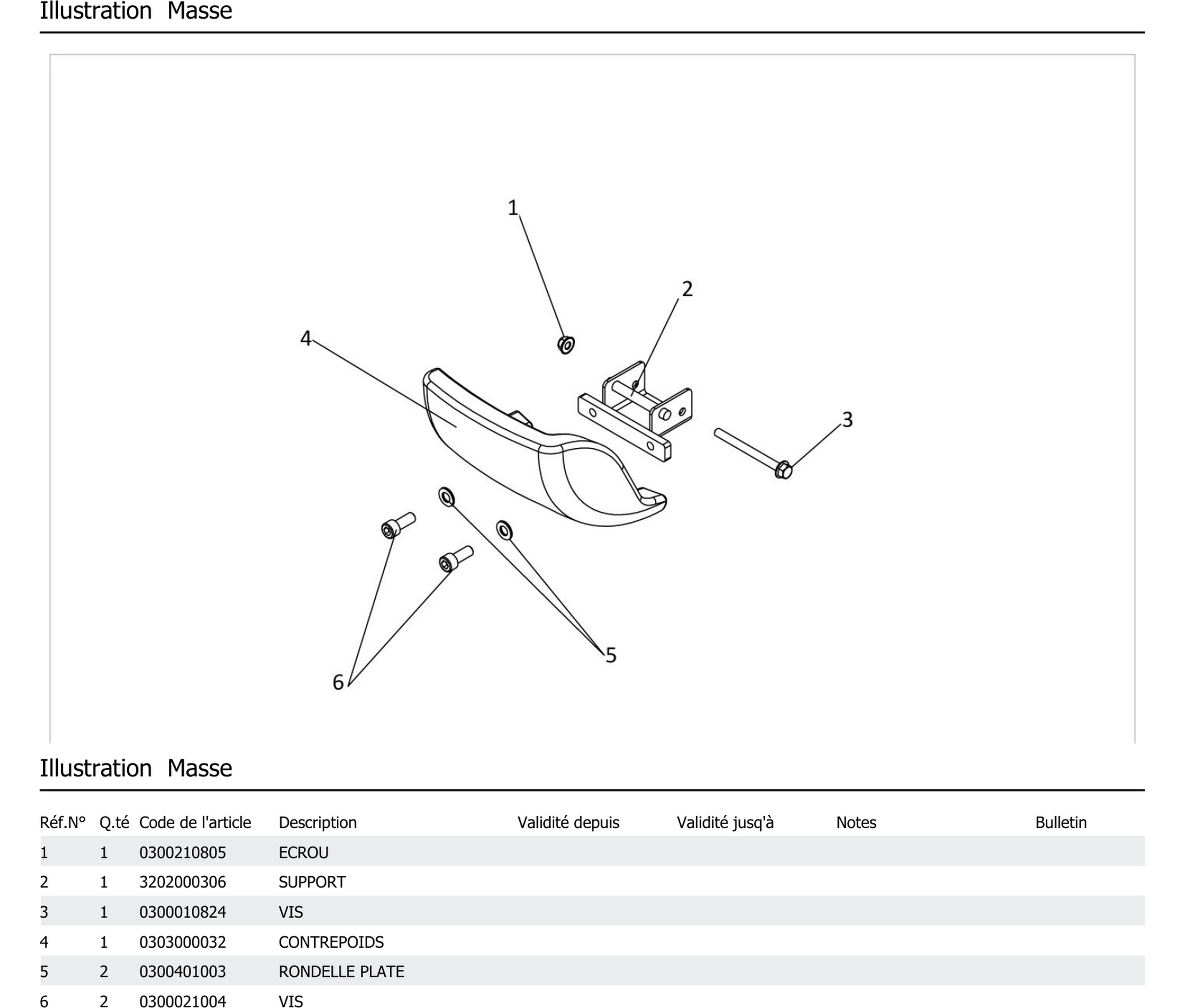 Illustration Masse

1
2
4
3
5
6

Illustration Masse

| Réf.N° | Q.té | Code de l'article | Description | Validité depuis | Validité jusq'à | Notes | Bulletin |
|---|---|---|---|---|---|---|---|
| 1 | 1 | 0300210805 | ECROU | | | | |
| 2 | 1 | 3202000306 | SUPPORT | | | | |
| 3 | 1 | 0300010824 | VIS | | | | |
| 4 | 1 | 0303000032 | CONTREPOIDS | | | | |
| 5 | 2 | 0300401003 | RONDELLE PLATE | | | | |
| 6 | 2 | 0300021004 | VIS | | | | |