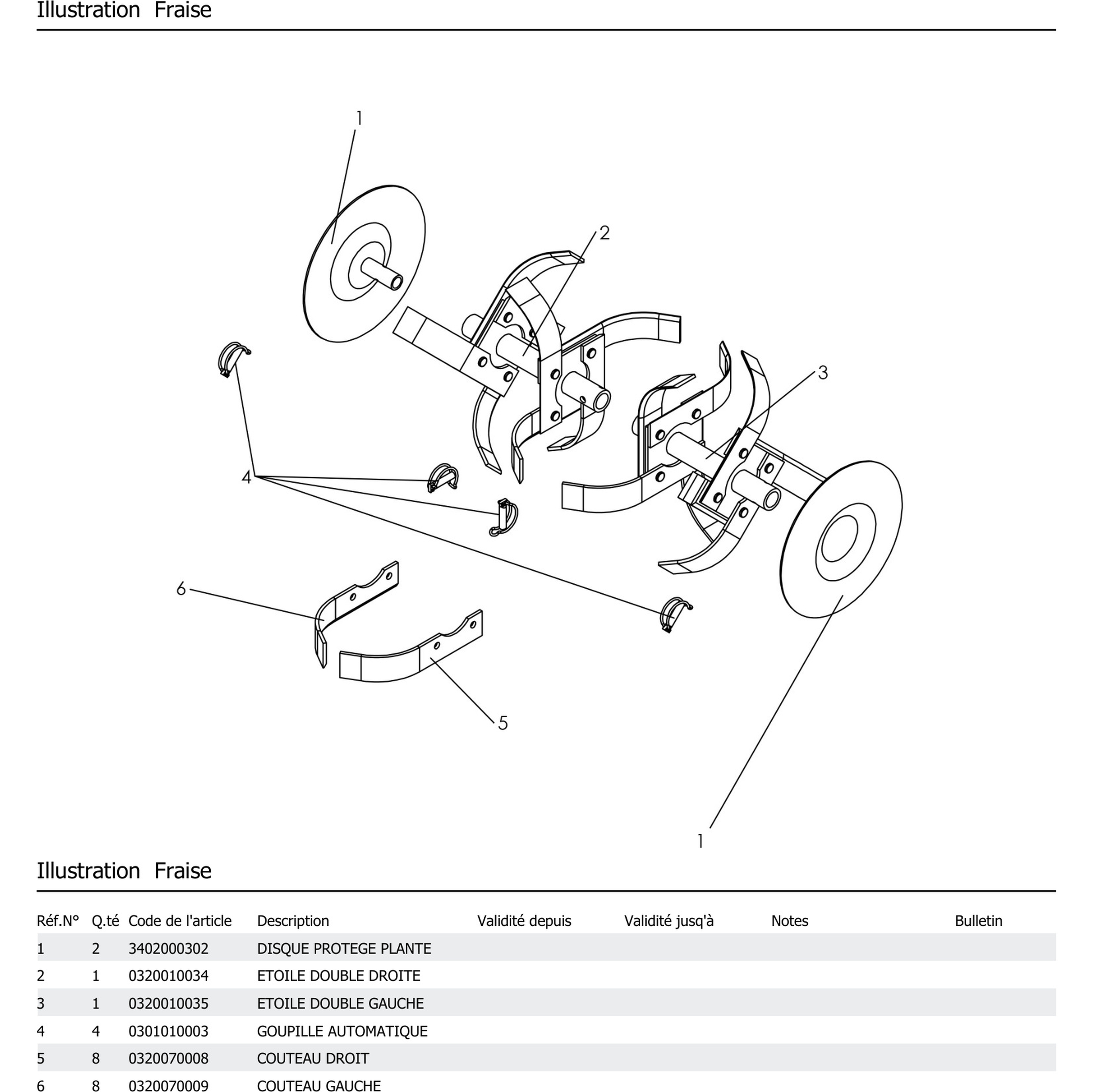 Illustration Fraise

1

2

3

4

6

5

1

Illustration Fraise

| Réf.N° | Q.té | Code de l'article | Description | Validité depuis | Validité jusq'à | Notes | Bulletin |
|---|---|---|---|---|---|---|---|
| 1 | 2 | 3402000302 | DISQUE PROTEGE PLANTE | | | | |
| 2 | 1 | 0320010034 | ETOILE DOUBLE DROITE | | | | |
| 3 | 1 | 0320010035 | ETOILE DOUBLE GAUCHE | | | | |
| 4 | 4 | 0301010003 | GOUPILLE AUTOMATIQUE | | | | |
| 5 | 8 | 0320070008 | COUTEAU DROIT | | | | |
| 6 | 8 | 0320070009 | COUTEAU GAUCHE | | | | |