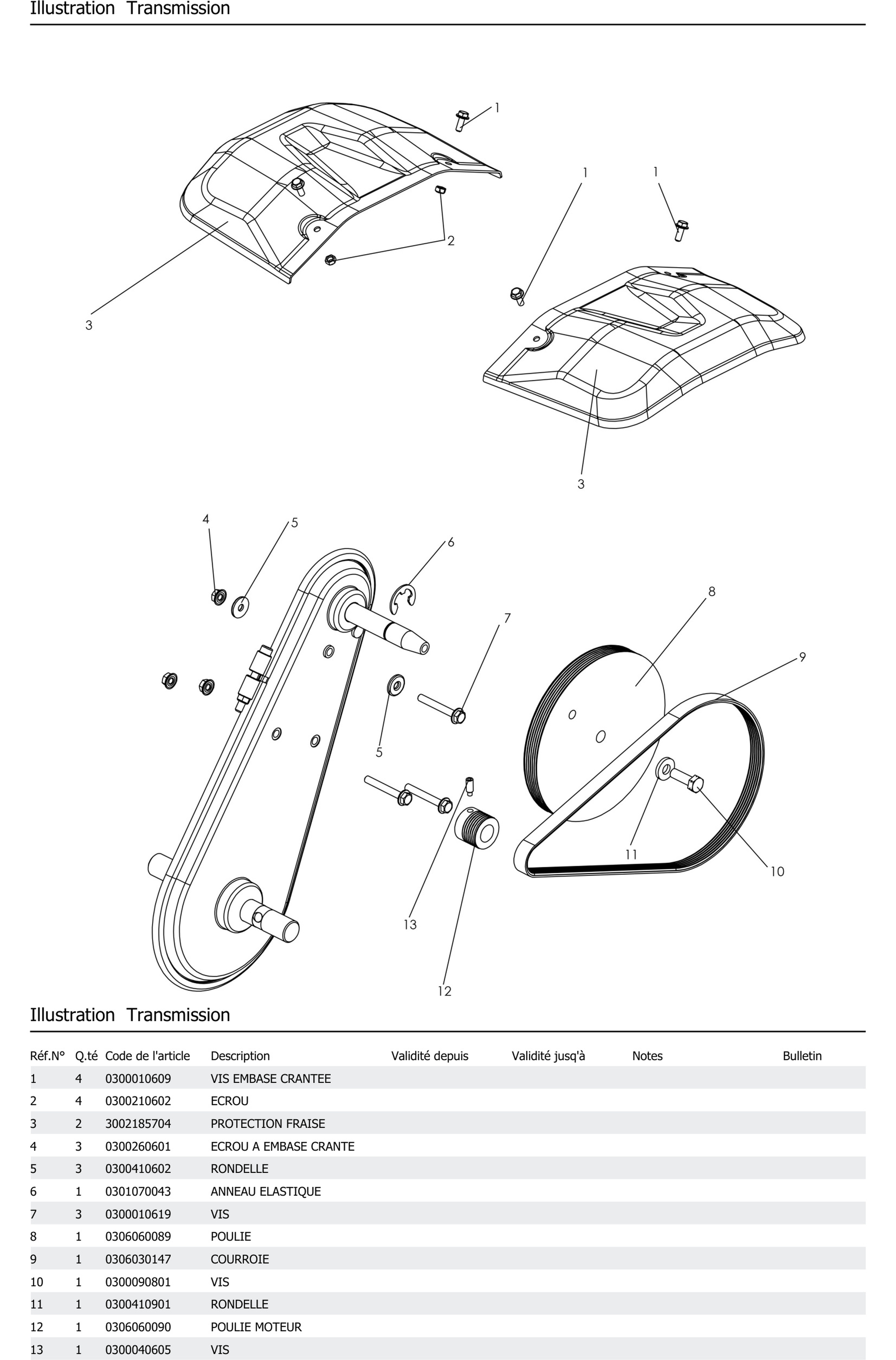 Illustration Transmission

1
1
1
2
3
3
4
5
6
7
8
9
5
11
10
13
12

Illustration Transmission

| Réf.N° | Q.té | Code de l'article | Description | Validité depuis | Validité jusq'à | Notes | Bulletin |
|---|---|---|---|---|---|---|---|
| 1 | 4 | 0300010609 | VIS EMBASE CRANTEE | | | | |
| 2 | 4 | 0300210602 | ECROU | | | | |
| 3 | 2 | 3002185704 | PROTECTION FRAISE | | | | |
| 4 | 3 | 0300260601 | ECROU A EMBASE CRANTE | | | | |
| 5 | 3 | 0300410602 | RONDELLE | | | | |
| 6 | 1 | 0301070043 | ANNEAU ELASTIQUE | | | | |
| 7 | 3 | 0300010619 | VIS | | | | |
| 8 | 1 | 0306060089 | POULIE | | | | |
| 9 | 1 | 0306030147 | COURROIE | | | | |
| 10 | 1 | 0300090801 | VIS | | | | |
| 11 | 1 | 0300410901 | RONDELLE | | | | |
| 12 | 1 | 0306060090 | POULIE MOTEUR | | | | |
| 13 | 1 | 0300040605 | VIS | | | | |