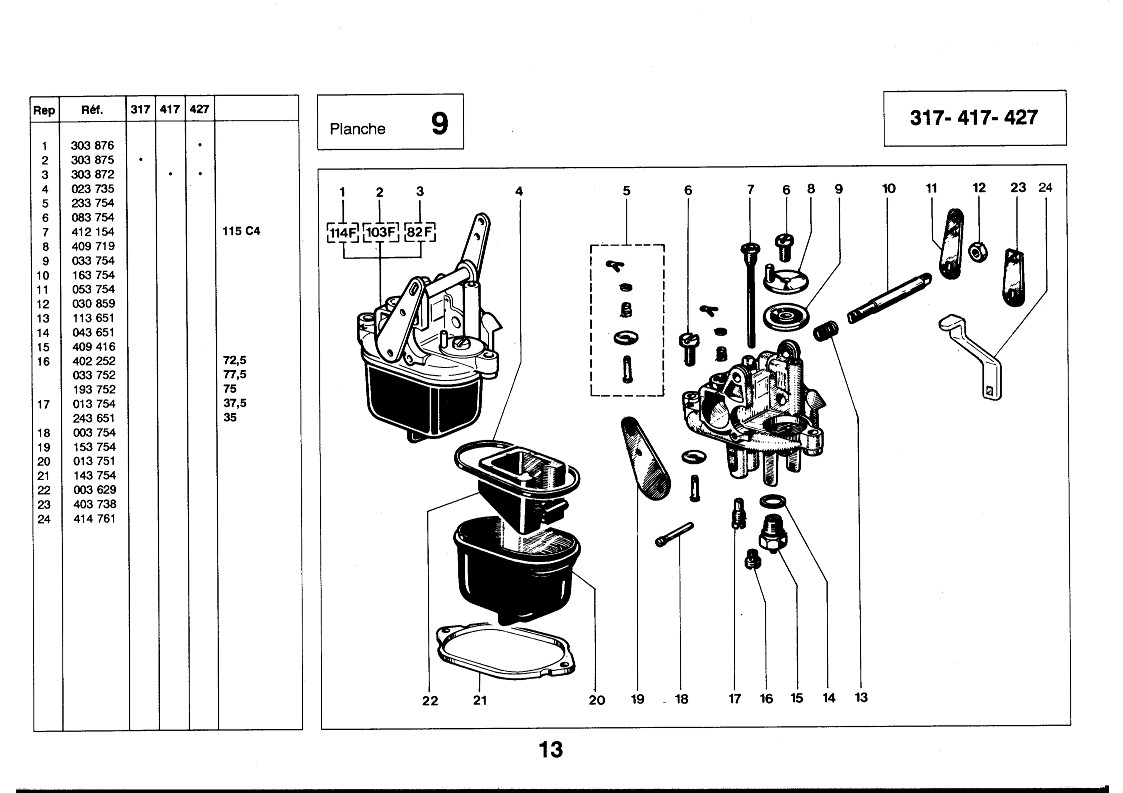 | Rep | Réf. | 317 | 417 | 427 | |
|---|---|---|---|---|---|
| 1 | 303 876 | | | • | |
| 2 | 303 875 | • | | | |
| 3 | 303 872 | | • | • | |
| 4 | 023 735 | | | | |
| 5 | 233 754 | | | | |
| 6 | 083 754 | | | | |
| 7 | 412 154 | | | | 115 C4 |
| 8 | 409 719 | | | | |
| 9 | 033 754 | | | | |
| 10 | 163 754 | | | | |
| 11 | 053 754 | | | | |
| 12 | 030 859 | | | | |
| 13 | 113 651 | | | | |
| 14 | 043 651 | | | | |
| 15 | 409 416 | | | | |
| 16 | 402 252 | | | | 72,5 |
| | 033 752 | | | | 77,5 |
| | 193 752 | | | | 75 |
| 17 | 013 754 | | | | 37,5 |
| | 243 651 | | | | 35 |
| 18 | 003 754 | | | | |
| 19 | 153 754 | | | | |
| 20 | 013 751 | | | | |
| 21 | 143 754 | | | | |
| 22 | 003 629 | | | | |
| 23 | 403 738 | | | | |
| 24 | 414 761 | | | | |

Planche 9

317- 417- 427

1 2 3 4 5 6 7 6 8 9 10 11 12 23 24

114F 103F 82F

22 21 20 19 18 17 16 15 14 13

13