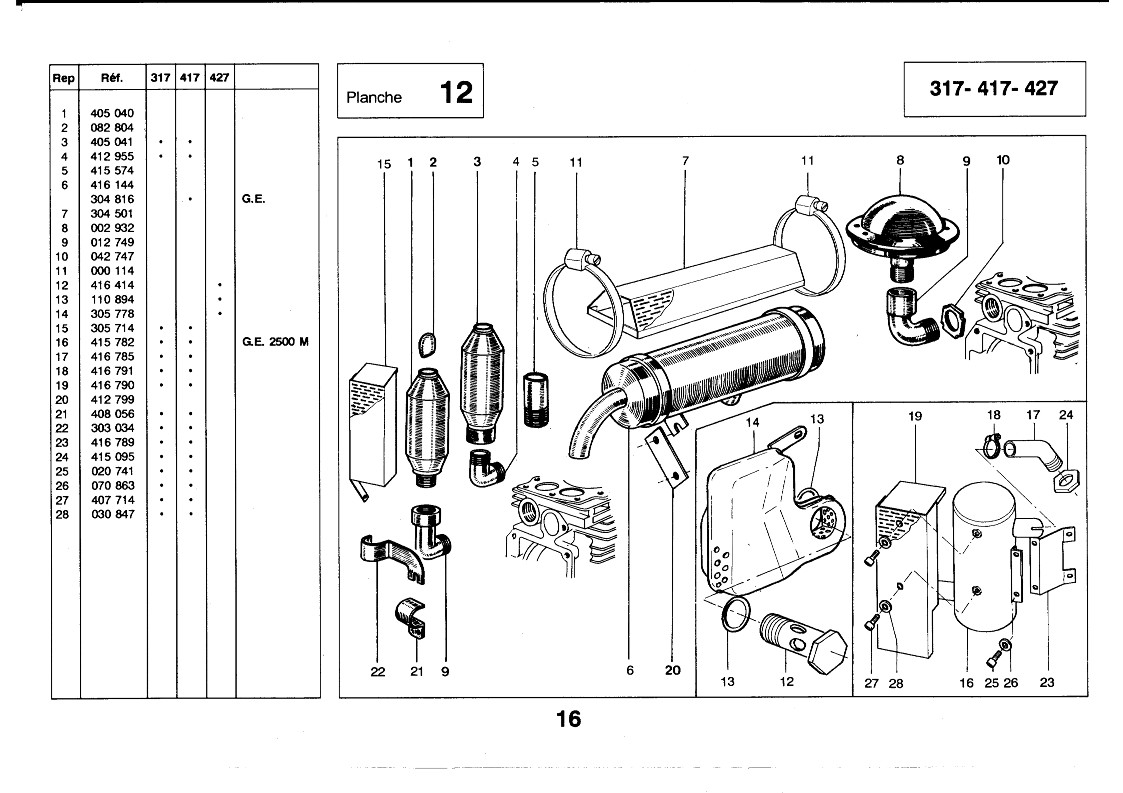 | Rep | Réf. | 317 | 417 | 427 | |
|---|---|---|---|---|---|
| 1 | 405 040 | | | | |
| 2 | 082 804 | | | | |
| 3 | 405 041 | • | • | | |
| 4 | 412 955 | • | • | | |
| 5 | 415 574 | | | | |
| 6 | 416 144 | | | | |
| | 304 816 | | • | | G.E. |
| 7 | 304 501 | | | | |
| 8 | 002 932 | | | | |
| 9 | 012 749 | | | | |
| 10 | 042 747 | | | | |
| 11 | 000 114 | | | | |
| 12 | 416 414 | | | • | |
| 13 | 110 894 | | | • | |
| 14 | 305 778 | | | • | |
| 15 | 305 714 | • | • | | |
| 16 | 415 782 | • | • | | G.E. 2500 M |
| 17 | 416 785 | • | • | | |
| 18 | 416 791 | • | • | | |
| 19 | 416 790 | • | • | | |
| 20 | 412 799 | | | | |
| 21 | 408 056 | • | • | | |
| 22 | 303 034 | • | • | | |
| 23 | 416 789 | • | • | | |
| 24 | 415 095 | • | • | | |
| 25 | 020 741 | • | • | | |
| 26 | 070 863 | • | • | | |
| 27 | 407 714 | • | • | | |
| 28 | 030 847 | • | • | | |

Planche 12

317- 417- 427

15 1 2 3 4 5 11 7 11 8 9 10

14 13 19 18 17 24

22 21 9 6 20 13 12 27 28 16 25 26 23

16