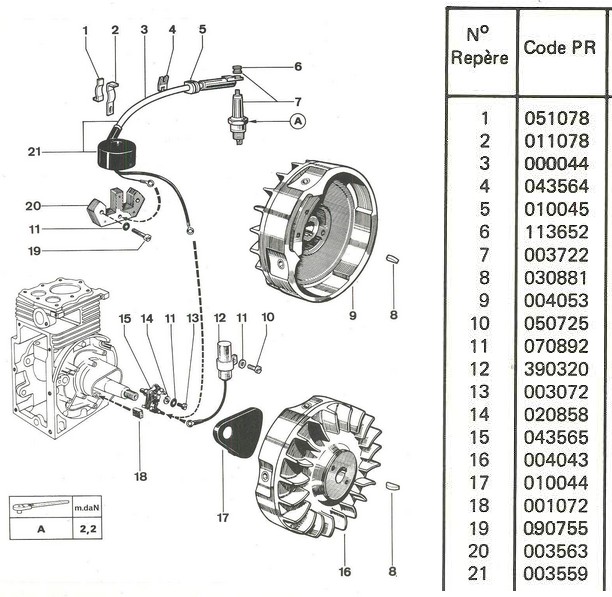 1 2 3 4 5 6 7 A 21 20 11 19 9 8 15 14 11 13 12 11 10 18 17 16 8

|  | m.daN |
|---|---|
| A | 2,2 |

| N° Repère | Code PR |
|---|---|
| 1 | 051078 |
| 2 | 011078 |
| 3 | 000044 |
| 4 | 043564 |
| 5 | 010045 |
| 6 | 113652 |
| 7 | 003722 |
| 8 | 030881 |
| 9 | 004053 |
| 10 | 050725 |
| 11 | 070892 |
| 12 | 390320 |
| 13 | 003072 |
| 14 | 020858 |
| 15 | 043565 |
| 16 | 004043 |
| 17 | 010044 |
| 18 | 001072 |
| 19 | 090755 |
| 20 | 003563 |
| 21 | 003559 |