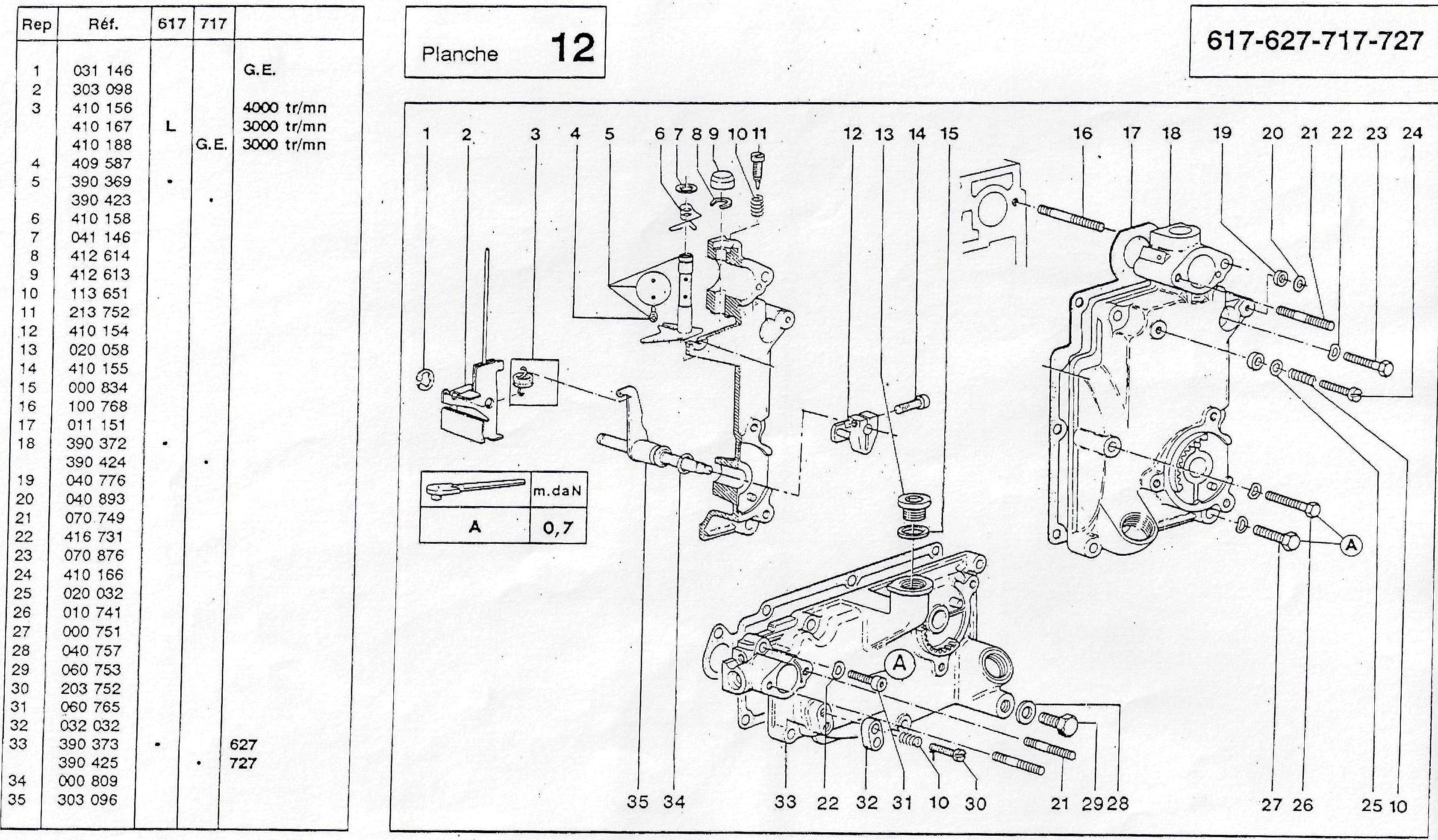 | Rep | Réf. | 617 | 717 | |
|---|---|---|---|---|
| 1 | 031 146 | | | G.E. |
| 2 | 303 098 | | | |
| 3 | 410 156 | | | 4000 tr/mn |
| | 410 167 | L | | 3000 tr/mn |
| | 410 188 | | G.E. | 3000 tr/mn |
| 4 | 409 587 | | | |
| 5 | 390 369 | • | | |
| | 390 423 | | • | |
| 6 | 410 158 | | | |
| 7 | 041 146 | | | |
| 8 | 412 614 | | | |
| 9 | 412 613 | | | |
| 10 | 113 651 | | | |
| 11 | 213 752 | | | |
| 12 | 410 154 | | | |
| 13 | 020 058 | | | |
| 14 | 410 155 | | | |
| 15 | 000 834 | | | |
| 16 | 100 768 | | | |
| 17 | 011 151 | | | |
| 18 | 390 372 | • | | |
| | 390 424 | | • | |
| 19 | 040 776 | | | |
| 20 | 040 893 | | | |
| 21 | 070 749 | | | |
| 22 | 416 731 | | | |
| 23 | 070 876 | | | |
| 24 | 410 166 | | | |
| 25 | 020 032 | | | |
| 26 | 010 741 | | | |
| 27 | 000 751 | | | |
| 28 | 040 757 | | | |
| 29 | 060 753 | | | |
| 30 | 203 752 | | | |
| 31 | 060 765 | | | |
| 32 | 032 032 | | | |
| 33 | 390 373 | • | | 627 |
| | 390 425 | | • | 727 |
| 34 | 000 809 | | | |
| 35 | 303 096 | | | |

Planche 12

617-627-717-727

1 2 3 4 5 6 7 8 9 10 11 12 13 14 15 16 17 18 19 20 21 22 23 24

| | m.daN |
|---|---|
| A | 0,7 |

A A

35 34 33 22 32 31 10 30 21 29 28 27 26 25 10