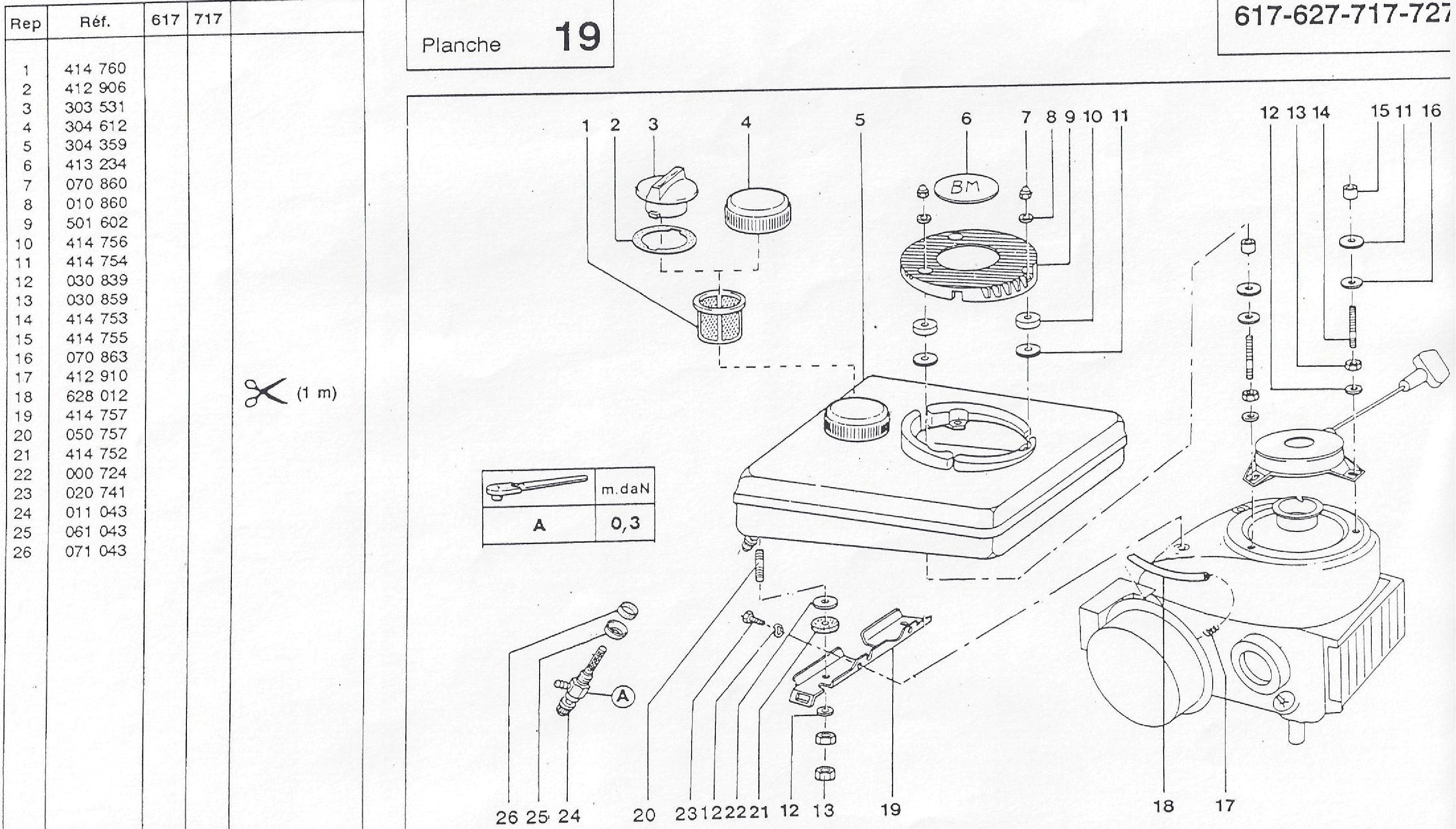 | Rep | Réf. | 617 | 717 | |
|---|---|---|---|---|
| 1 | 414 760 | | | |
| 2 | 412 906 | | | |
| 3 | 303 531 | | | |
| 4 | 304 612 | | | |
| 5 | 304 359 | | | |
| 6 | 413 234 | | | |
| 7 | 070 860 | | | |
| 8 | 010 860 | | | |
| 9 | 501 602 | | | |
| 10 | 414 756 | | | |
| 11 | 414 754 | | | |
| 12 | 030 839 | | | |
| 13 | 030 859 | | | |
| 14 | 414 753 | | | |
| 15 | 414 755 | | | |
| 16 | 070 863 | | | |
| 17 | 412 910 | | | |
| 18 | 628 012 | | | (1 m) |
| 19 | 414 757 | | | |
| 20 | 050 757 | | | |
| 21 | 414 752 | | | |
| 22 | 000 724 | | | |
| 23 | 020 741 | | | |
| 24 | 011 043 | | | |
| 25 | 061 043 | | | |
| 26 | 071 043 | | | |

Planche 19

617-627-717-727

1 2 3 4 5 6 7 8 9 10 11 12 13 14 15 11 16

BM

| | m.daN |
|---|---|
| A | 0,3 |

A

26 25 24 20 23 12 22 21 12 13 19 18 17