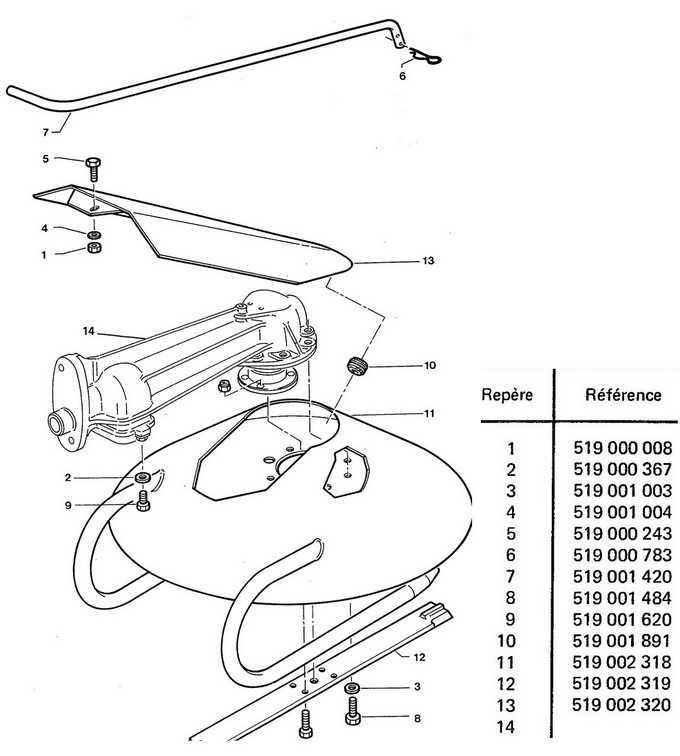 6
7
5
4
1
13
14
10
11
2
9
12
3
8

| Repère | Référence |
|---|---|
| 1 | 519 000 008 |
| 2 | 519 000 367 |
| 3 | 519 001 003 |
| 4 | 519 001 004 |
| 5 | 519 000 243 |
| 6 | 519 000 783 |
| 7 | 519 001 420 |
| 8 | 519 001 484 |
| 9 | 519 001 620 |
| 10 | 519 001 891 |
| 11 | 519 002 318 |
| 12 | 519 002 319 |
| 13 | 519 002 320 |
| 14 | |