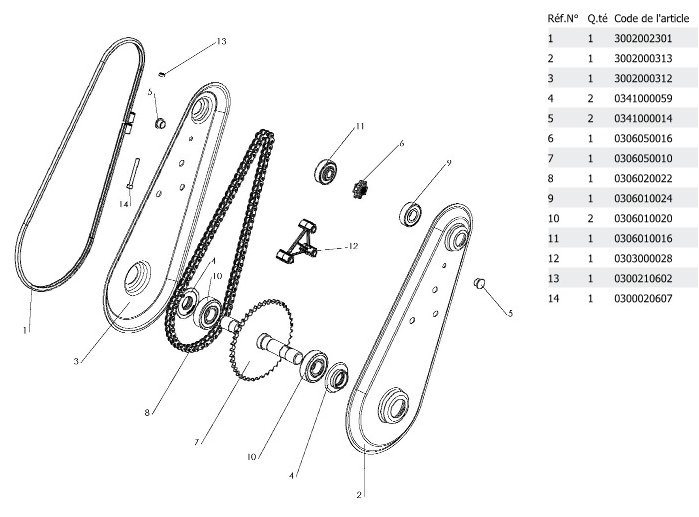 13
5
11
6
9
14
12
4
10
5
1
3
8
7
10
4
2

| Réf.N° | Q.té | Code de l'article |
|---|---|---|
| 1 | 1 | 3002002301 |
| 2 | 1 | 3002000313 |
| 3 | 1 | 3002000312 |
| 4 | 2 | 0341000059 |
| 5 | 2 | 0341000014 |
| 6 | 1 | 0306050016 |
| 7 | 1 | 0306050010 |
| 8 | 1 | 0306020022 |
| 9 | 1 | 0306010024 |
| 10 | 2 | 0306010020 |
| 11 | 1 | 0306010016 |
| 12 | 1 | 0303000028 |
| 13 | 1 | 0300210602 |
| 14 | 1 | 0300020607 |