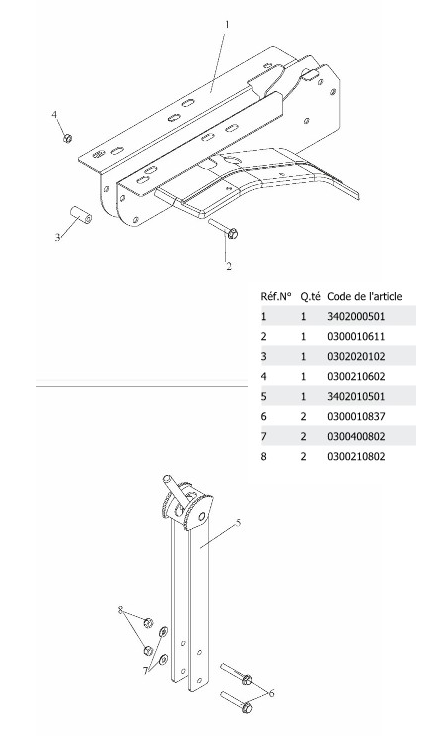 1

4

3

2

| Réf.N° | Q.té | Code de l'article |
|---|---|---|
| 1 | 1 | 3402000501 |
| 2 | 1 | 0300010611 |
| 3 | 1 | 0302020102 |
| 4 | 1 | 0300210602 |
| 5 | 1 | 3402010501 |
| 6 | 2 | 0300010837 |
| 7 | 2 | 0300400802 |
| 8 | 2 | 0300210802 |

5

8

7

6