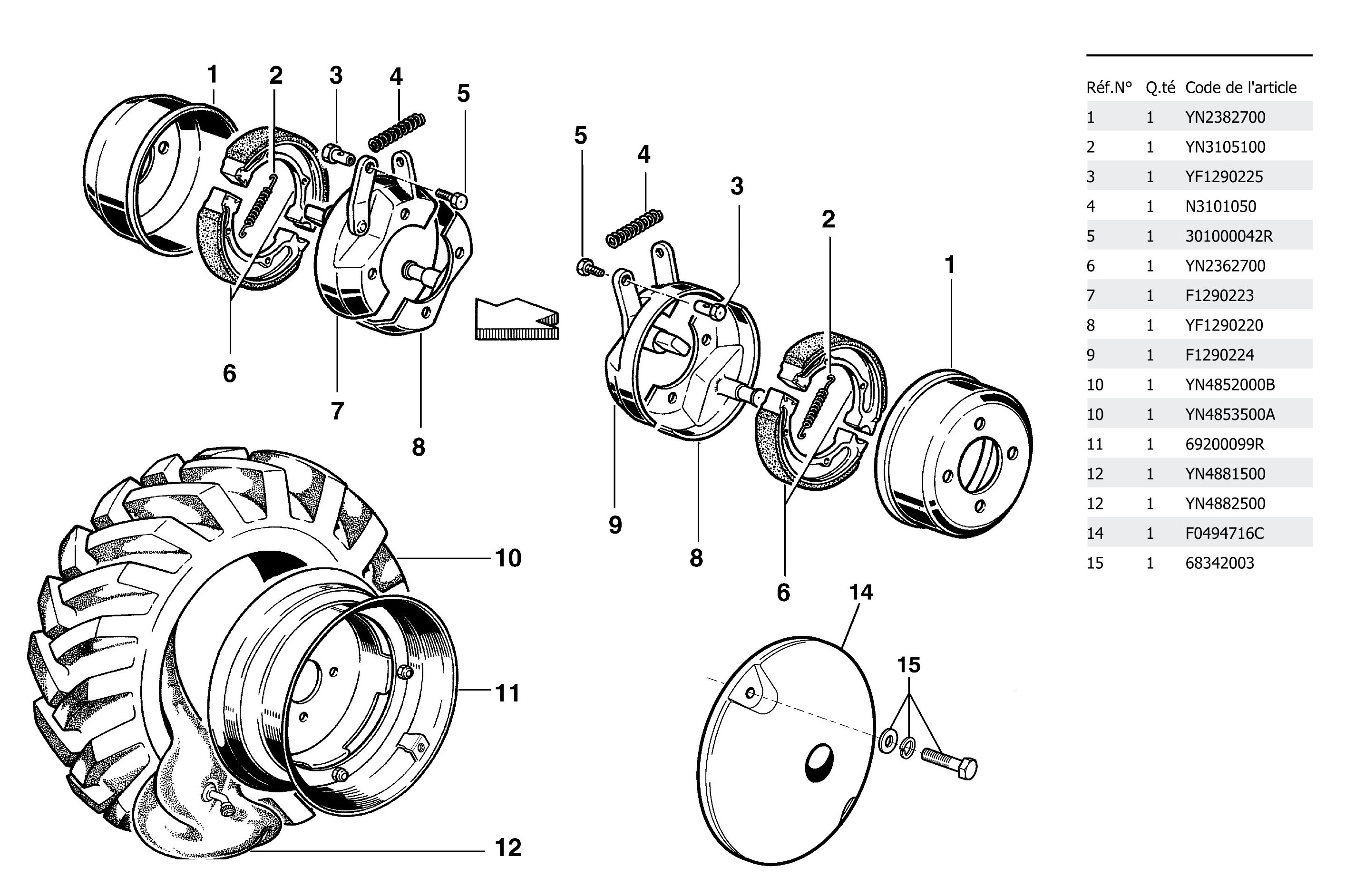 1 2 3 4 5 6 7 8

5 4 3 2 1 9 8 6

10 11 12

14 15

| Réf.N° | Q.té | Code de l'article |
|---|---|---|
| 1 | 1 | YN2382700 |
| 2 | 1 | YN3105100 |
| 3 | 1 | YF1290225 |
| 4 | 1 | N3101050 |
| 5 | 1 | 301000042R |
| 6 | 1 | YN2362700 |
| 7 | 1 | F1290223 |
| 8 | 1 | YF1290220 |
| 9 | 1 | F1290224 |
| 10 | 1 | YN4852000B |
| 10 | 1 | YN4853500A |
| 11 | 1 | 69200099R |
| 12 | 1 | YN4881500 |
| 12 | 1 | YN4882500 |
| 14 | 1 | F0494716C |
| 15 | 1 | 68342003 |